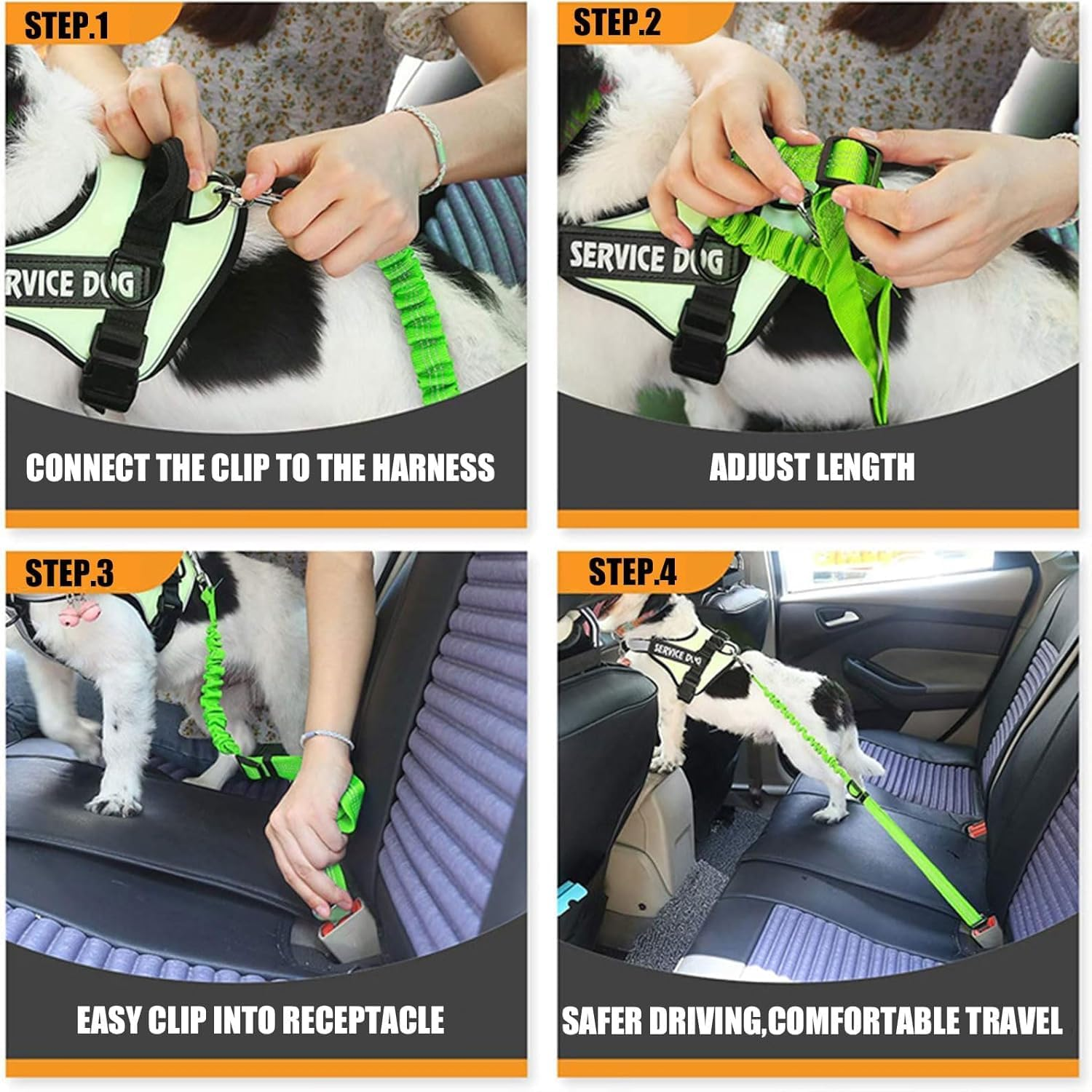 STEP.1

RVICE DOG

CONNECT THE CLIP TO THE HARNESS

STEP.2

SERVICE DOG

ADJUST LENGTH

STEP.3

EASY CLIP INTO RECEPTACLE

STEP.4

SERVICE DOG

SAFER DRIVING,COMFORTABLE TRAVEL