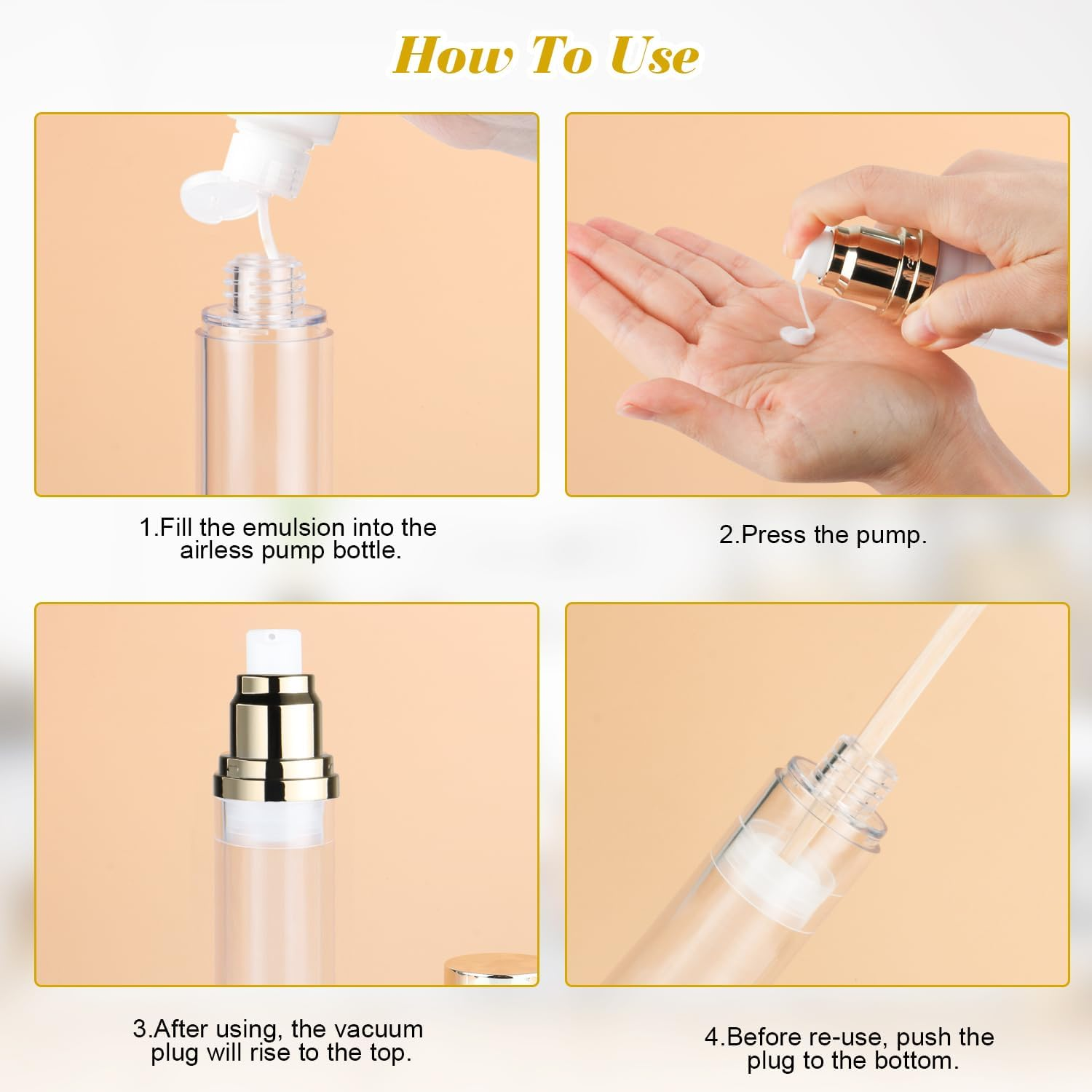 How To Use

1.Fill the emulsion into the airless pump bottle.

2.Press the pump.

3.After using, the vacuum plug will rise to the top.

4.Before re-use, push the plug to the bottom.