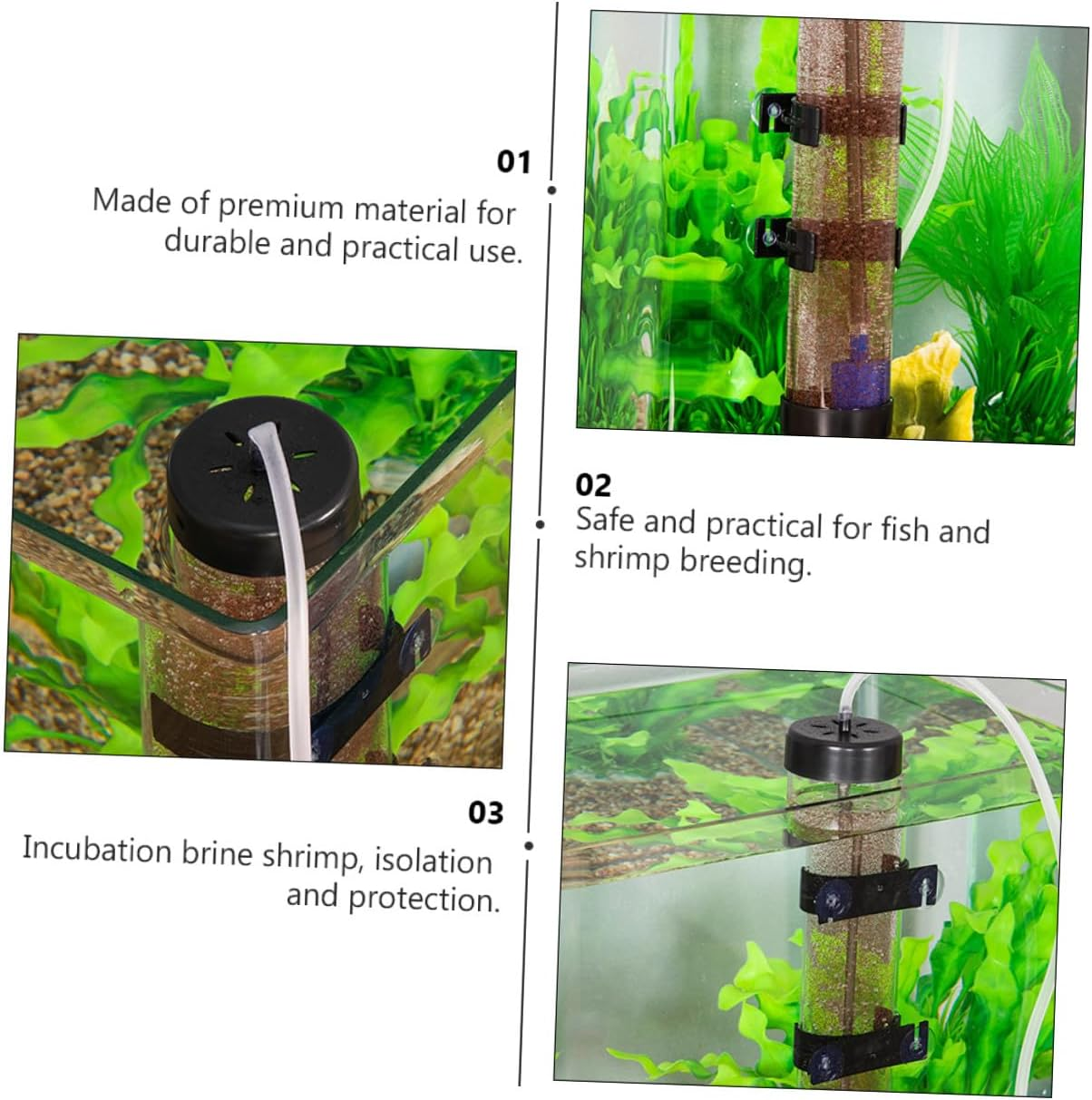 01
Made of premium material for durable and practical use.

02
Safe and practical for fish and shrimp breeding.

03
Incubation brine shrimp, isolation and protection.