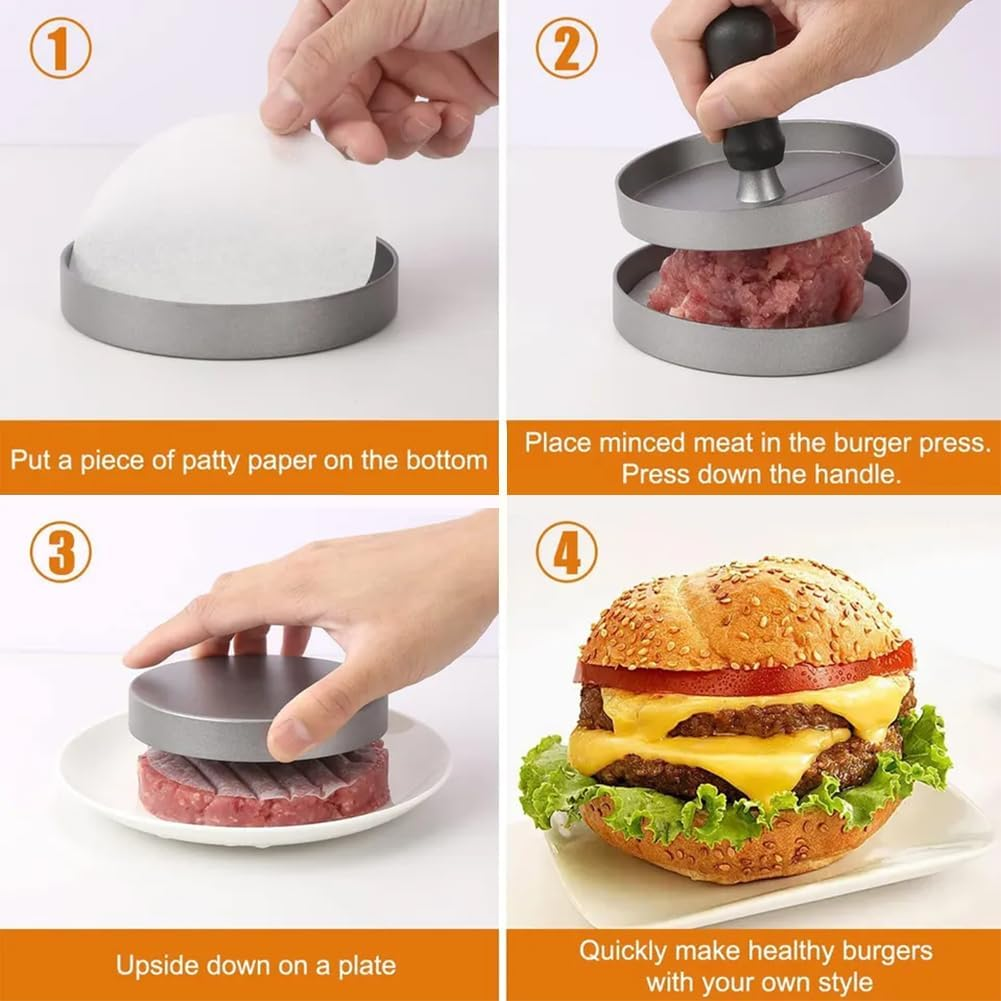 1

Put a piece of patty paper on the bottom

2

Place minced meat in the burger press. Press down the handle.

3

Upside down on a plate

4

Quickly make healthy burgers with your own style