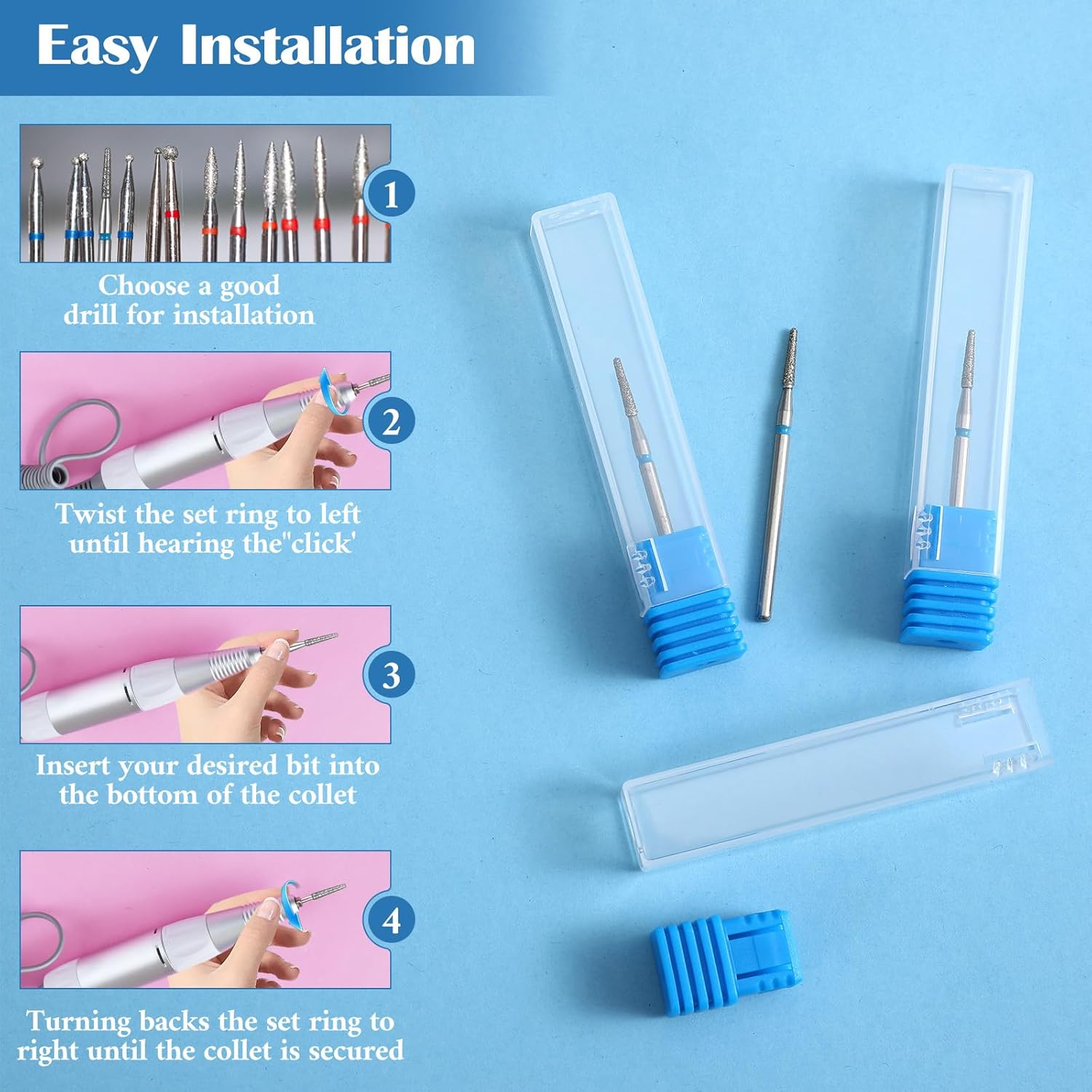 Easy Installation

1

Choose a good drill for installation

2

Twist the set ring to left until hearing the"click'

3

Insert your desired bit into the bottom of the collet

4

Turning backs the set ring to right until the collet is secured