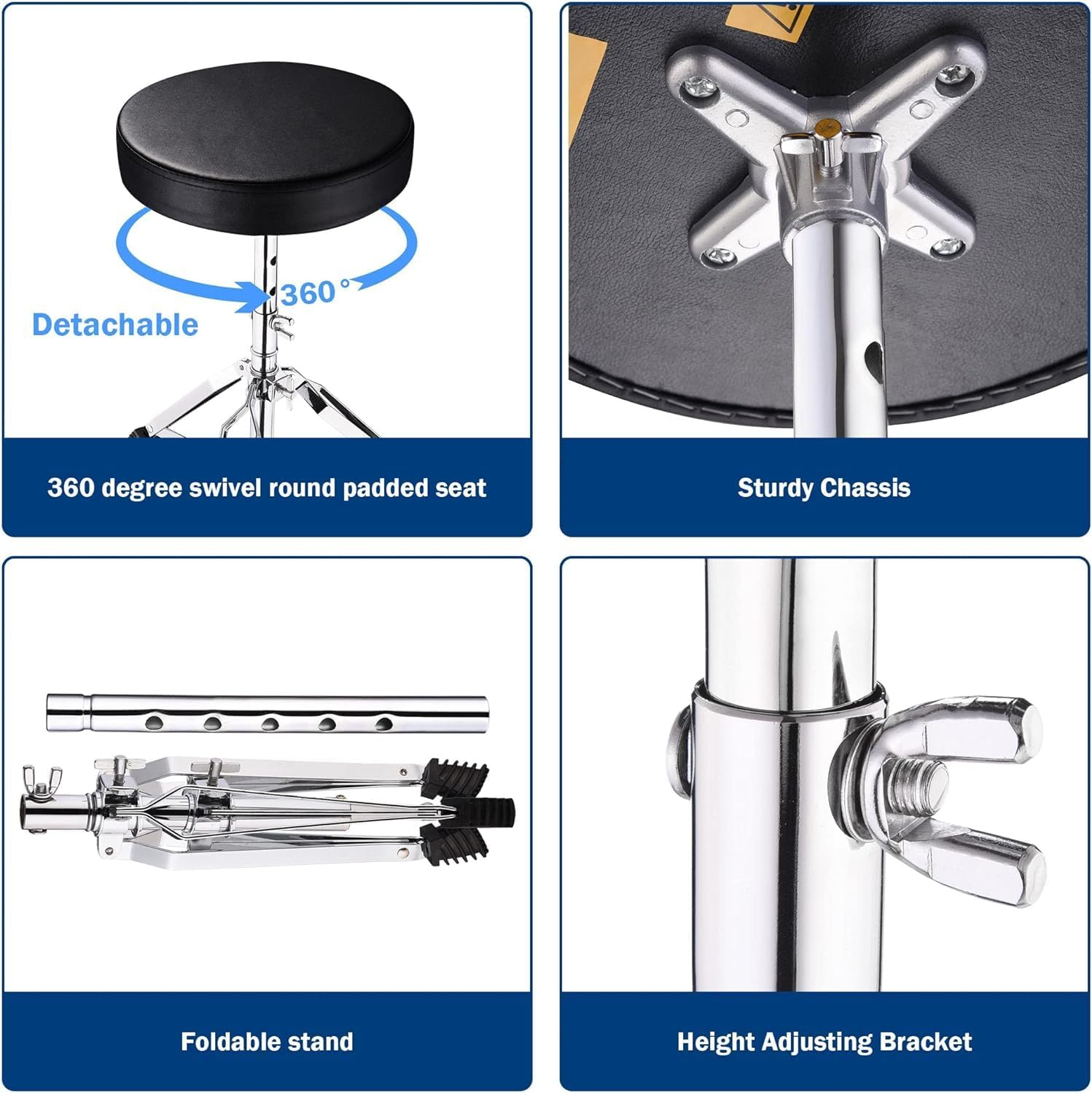 360°

Detachable

360 degree swivel round padded seat

Sturdy Chassis

Foldable stand

Height Adjusting Bracket