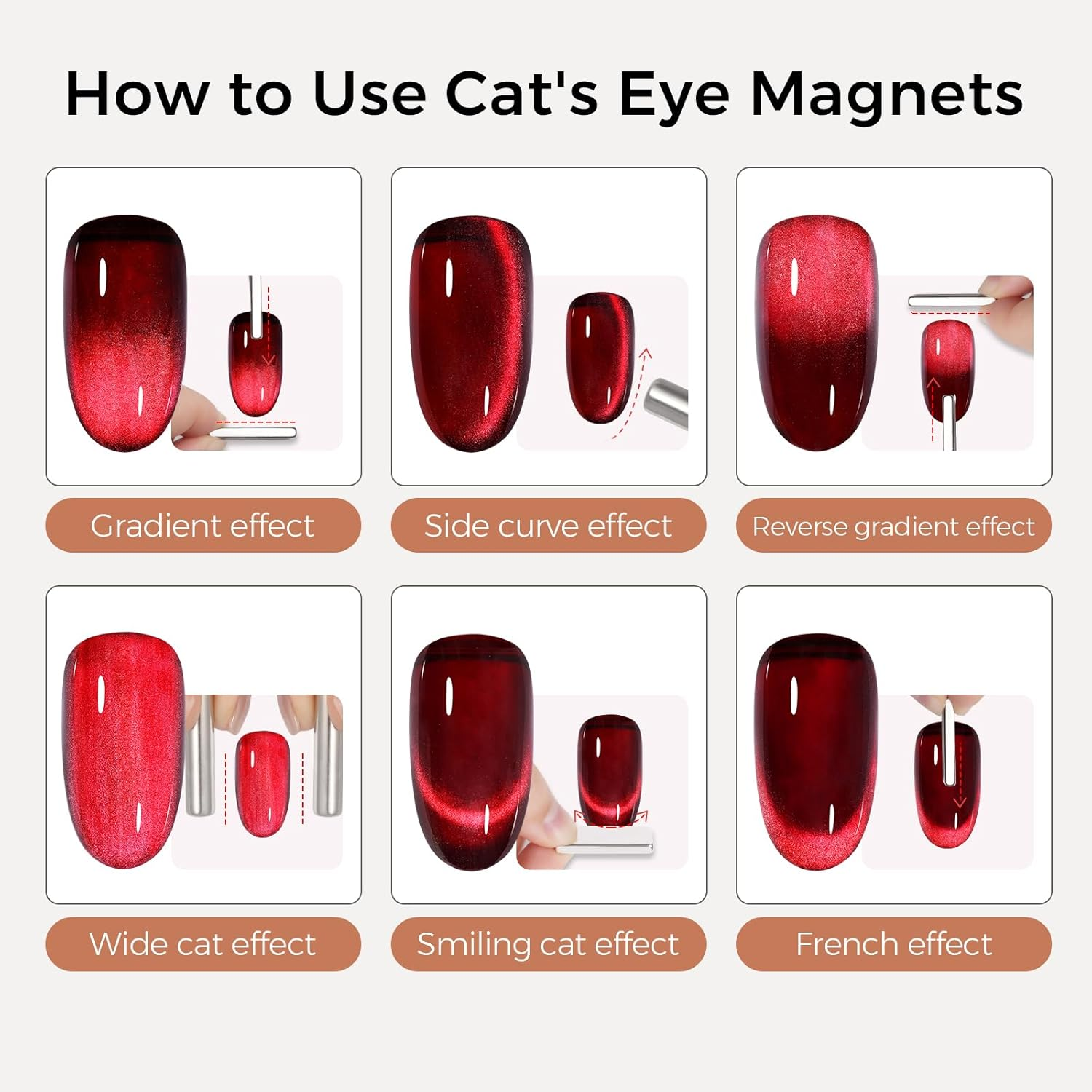 How to Use Cat's Eye Magnets

Gradient effect

Side curve effect

Reverse gradient effect

Wide cat effect

Smiling cat effect

French effect