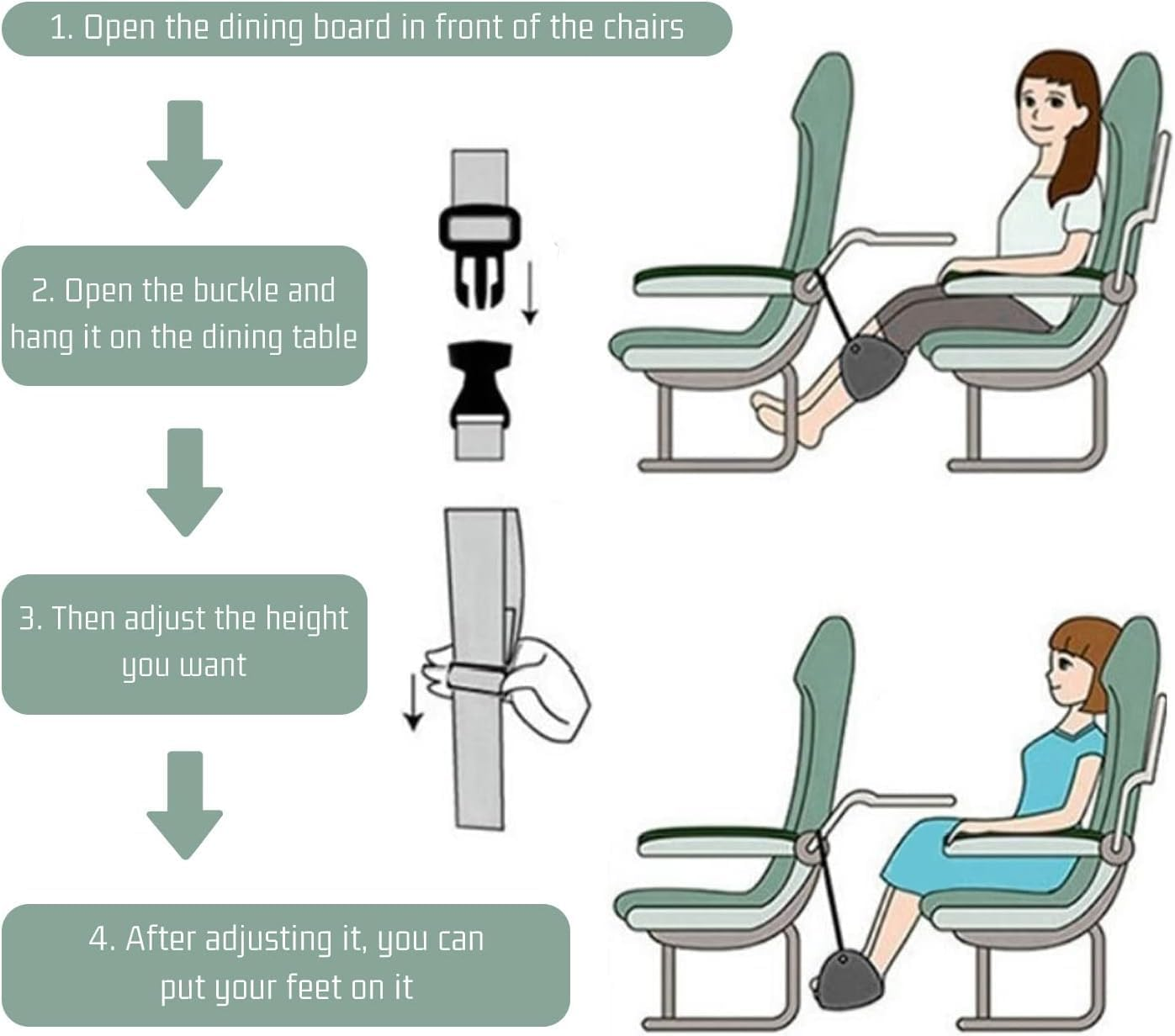 1. Open the dining board in front of the chairs

2. Open the buckle and hang it on the dining table

3. Then adjust the height you want

4. After adjusting it, you can put your feet on it