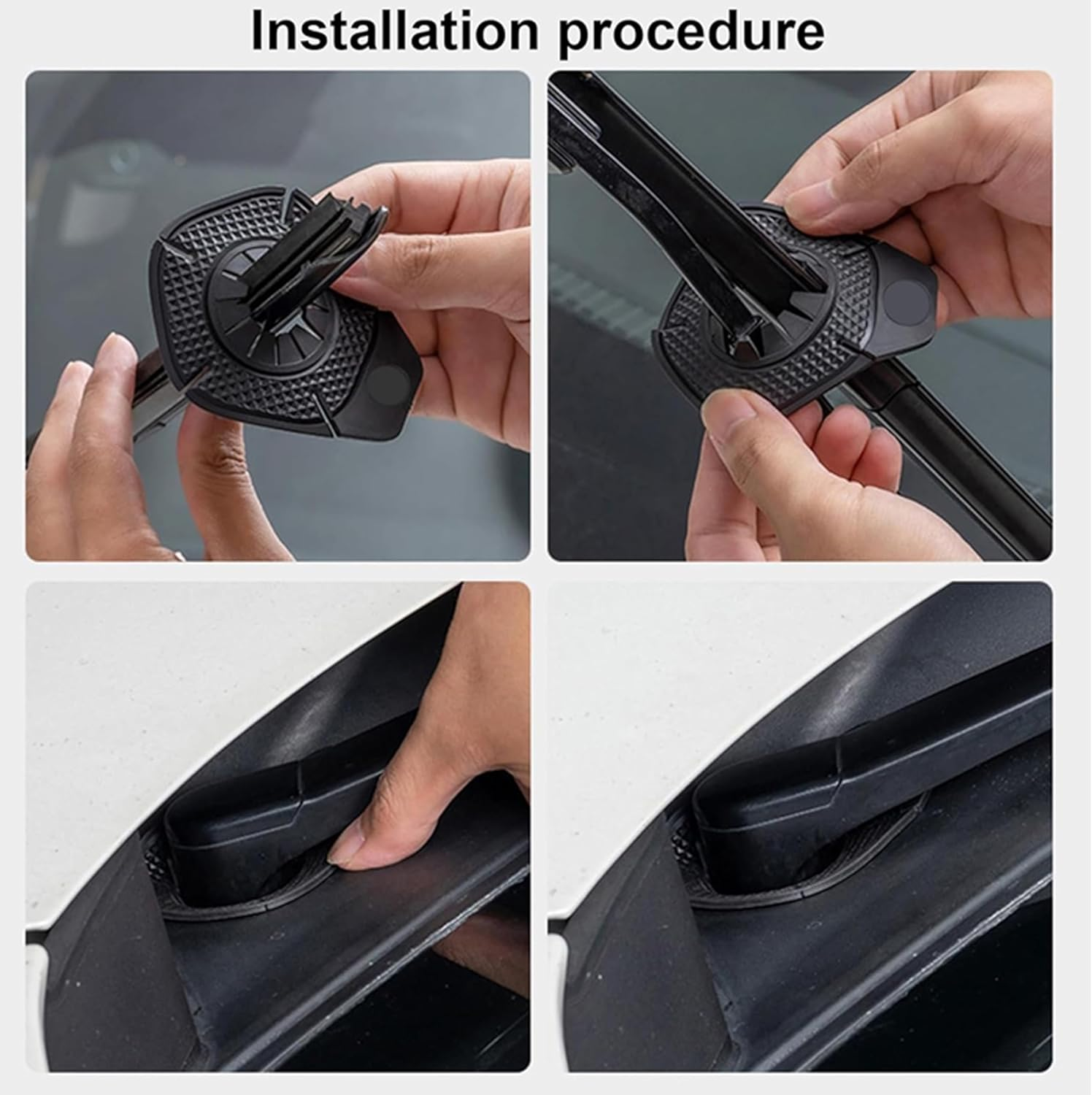 Installation procedure