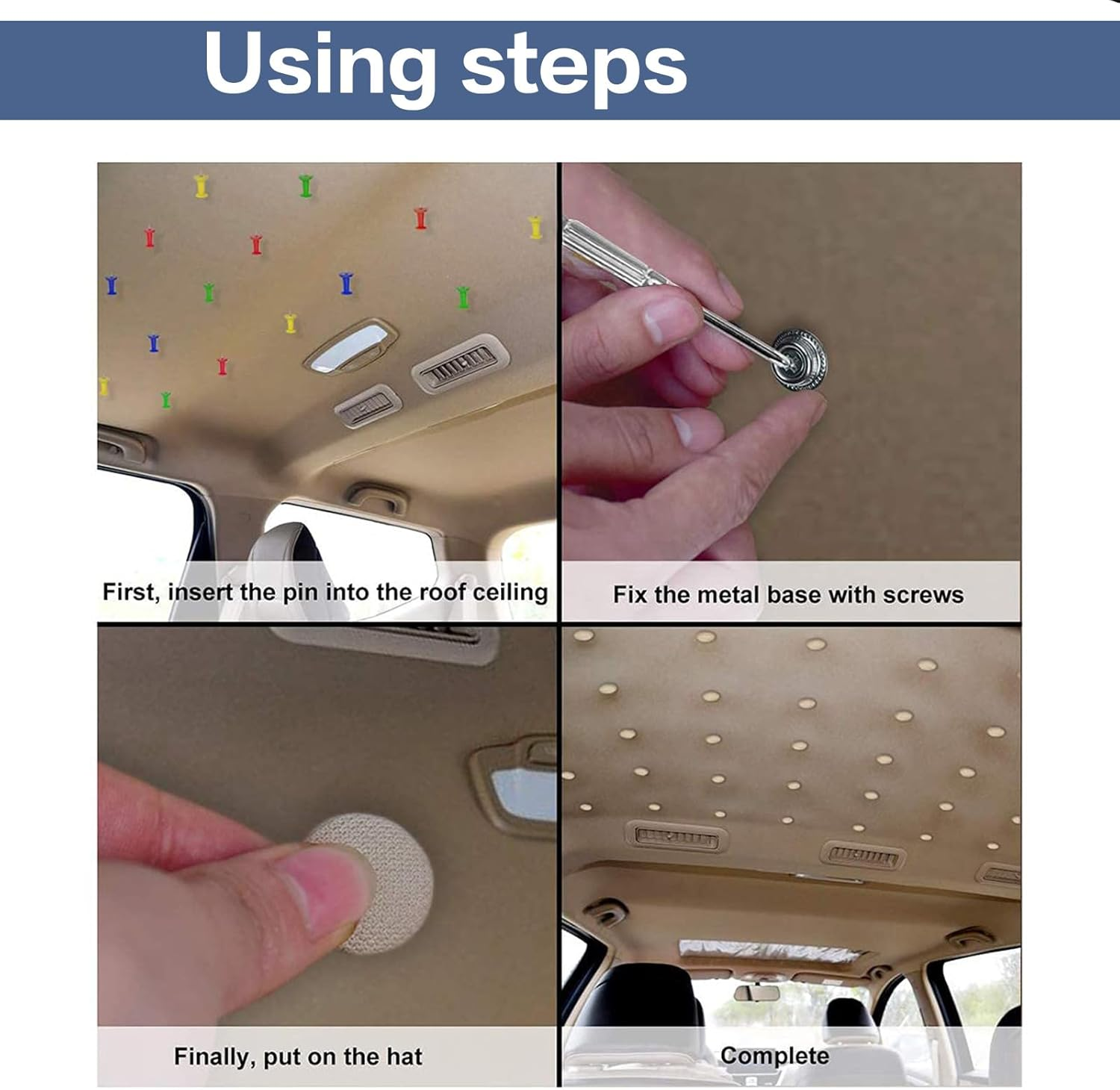 Using steps

First, insert the pin into the roof ceiling

Fix the metal base with screws

Finally, put on the hat

Complete