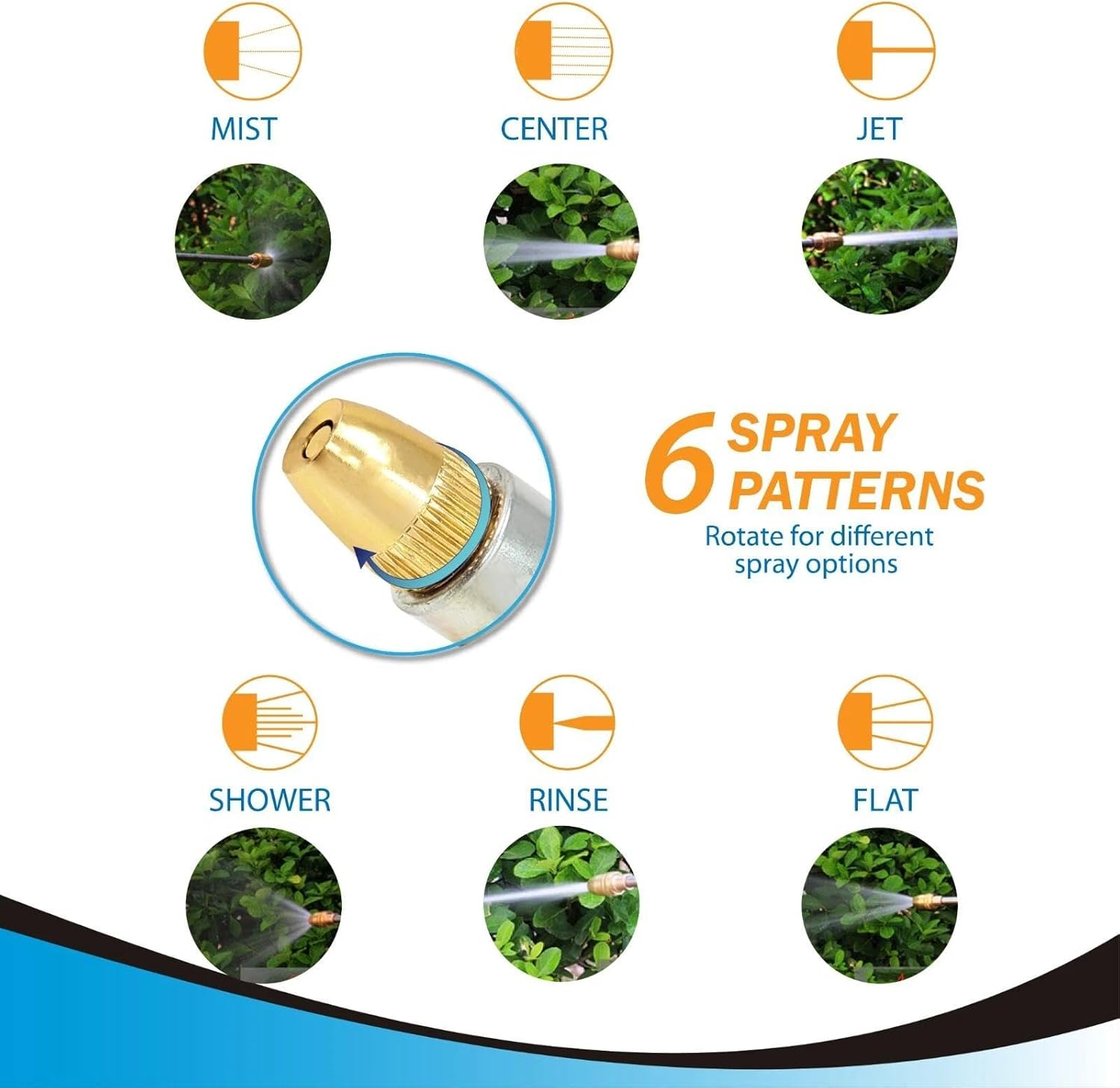 MIST

CENTER

JET

6 SPRAY PATTERNS

Rotate for different spray options

SHOWER

RINSE

FLAT