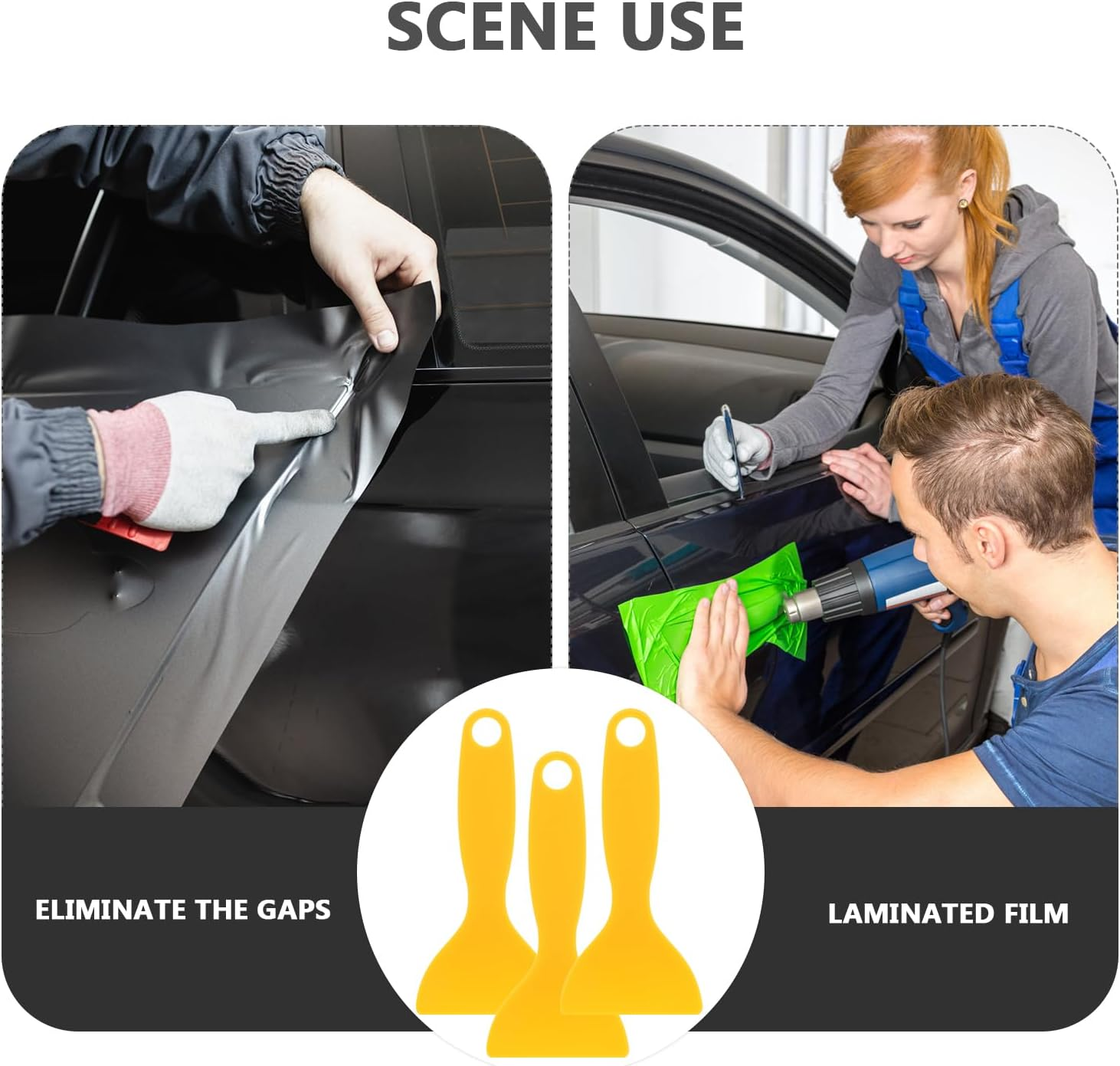 SCENE USE

ELIMINATE THE GAPS

LAMINATED FILM