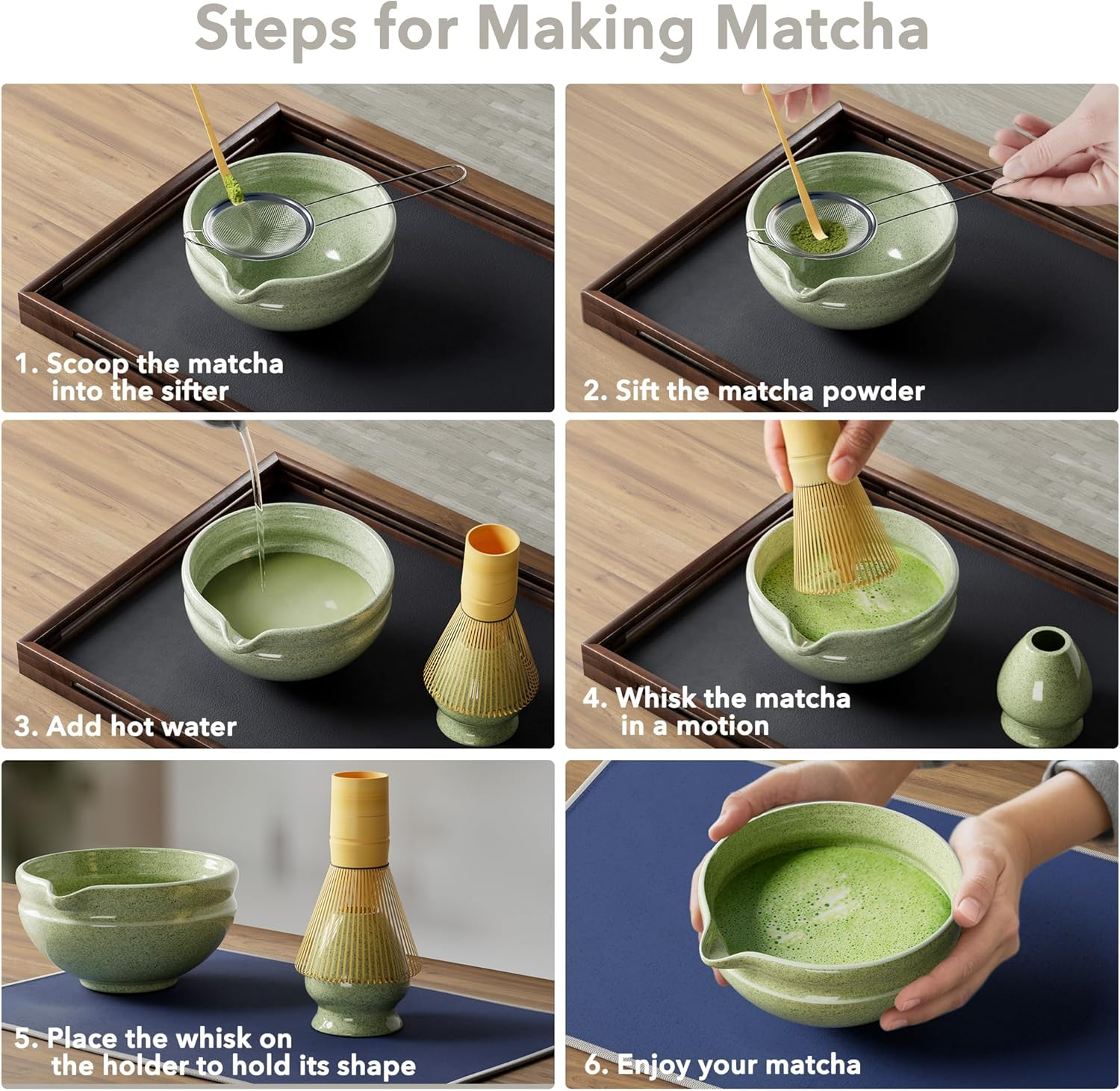 Steps for Making Matcha

1. Scoop the matcha into the sifter

2. Sift the matcha powder

3. Add hot water

4. Whisk the matcha in a motion

5. Place the whisk on the holder to hold its shape

6. Enjoy your matcha