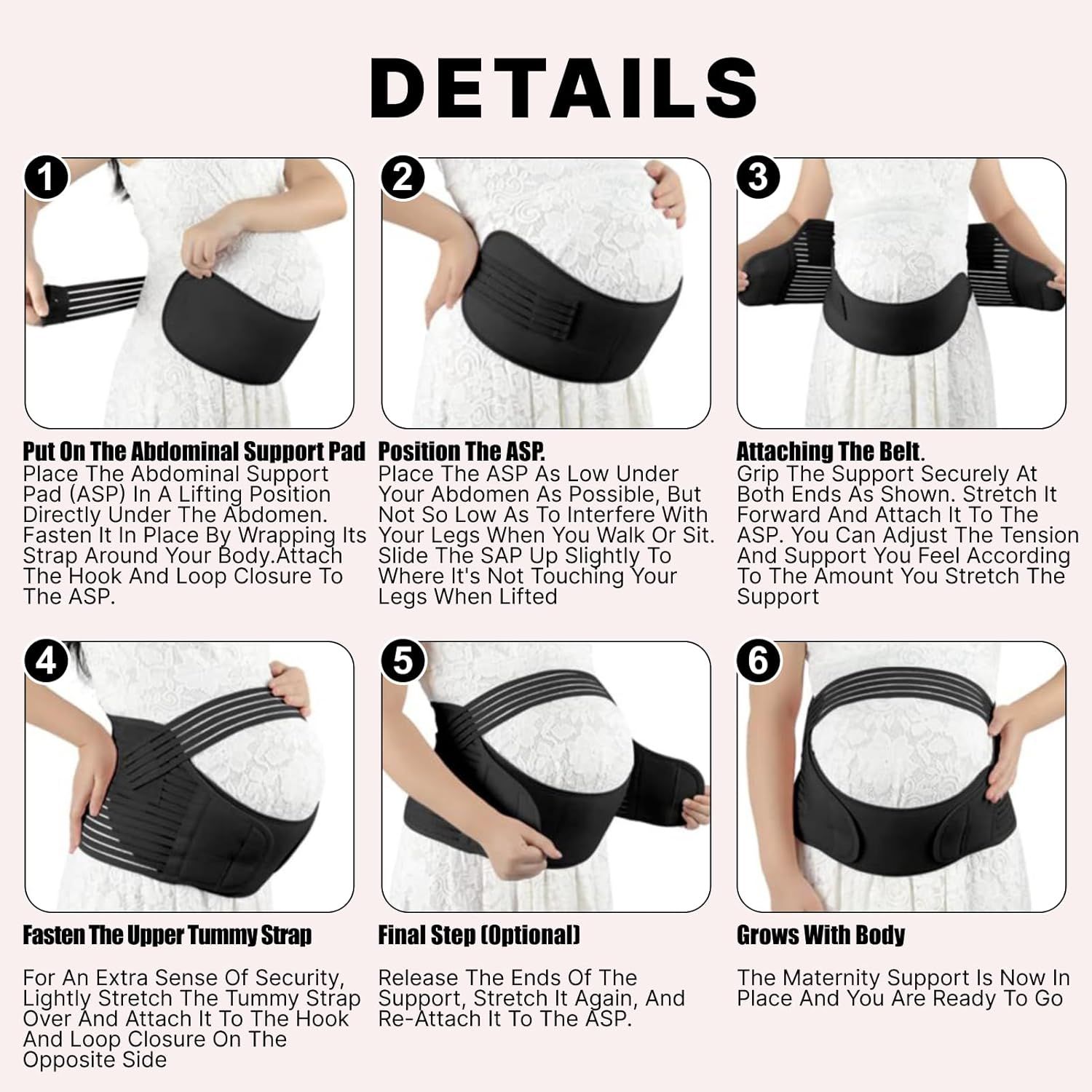 DETAILS

1

Put On The Abdominal Support Pad
Place The Abdominal Support Pad (ASP) In A Lifting Position Directly Under The Abdomen. Fasten It In Place By Wrapping Its Strap Around Your Body.Attach The Hook And Loop Closure To The ASP.

2

Position The ASP.
Place The ASP As Low Under Your Abdomen As Possible, But Not So Low As To Interfere With Your Legs When You Walk Or Sit. Slide The SAP Up Slightly To Where It's Not Touching Your Legs When Lifted

3

Attaching The Belt.
Grip The Support Securely At Both Ends As Shown. Stretch It Forward And Attach It To The ASP. You Can Adjust The Tension And Support You Feel According To The Amount You Stretch The Support

4

Fasten The Upper Tummy Strap

For An Extra Sense Of Security, Lightly Stretch The Tummy Strap Over And Attach It To The Hook And Loop Closure On The Opposite Side

5

Final Step (Optional)

Release The Ends Of The Support, Stretch It Again, And Re-Attach It To The ASP.

6

Grows With Body

The Maternity Support Is Now In Place And You Are Ready To Go