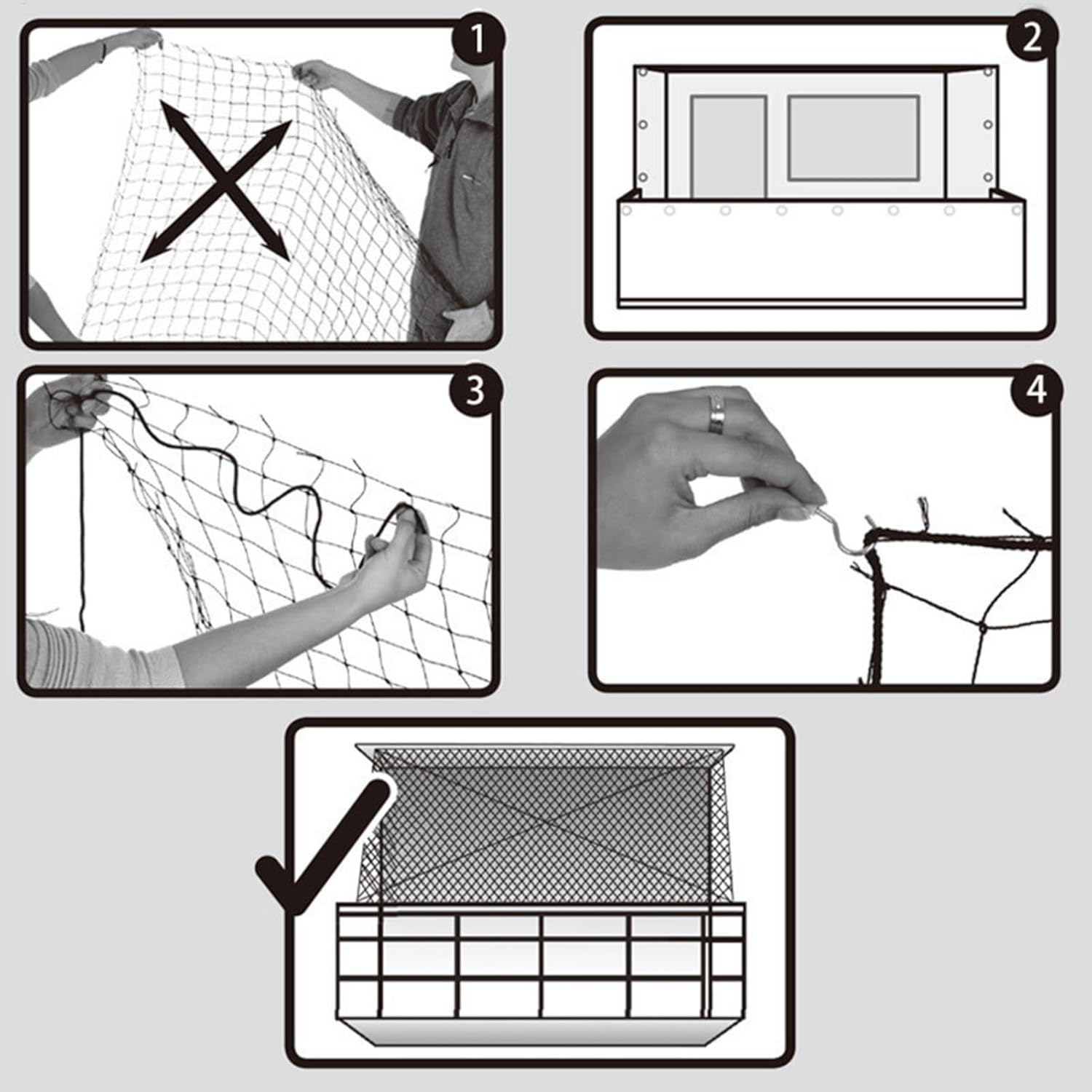 1
2
3
4