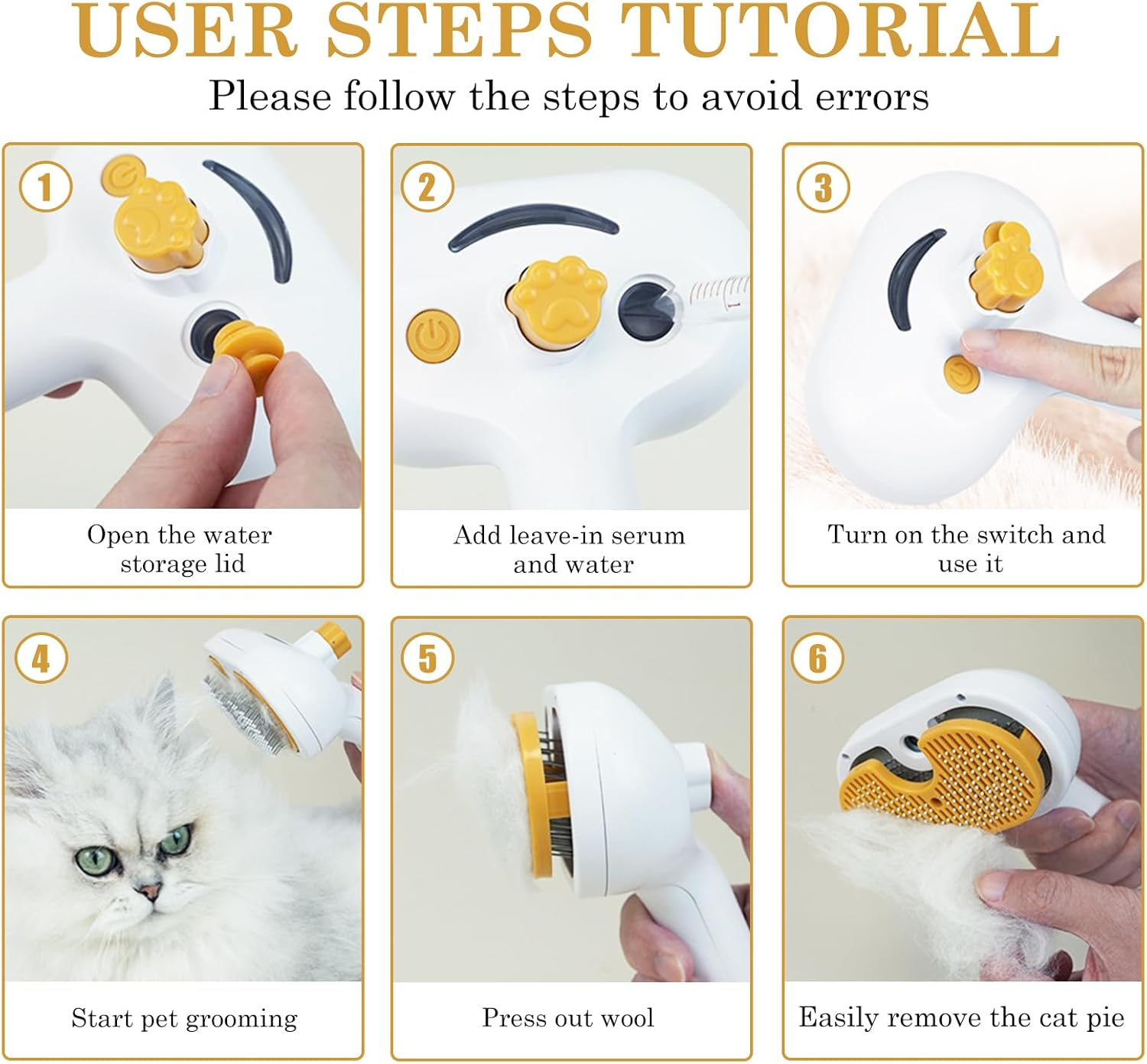 USER STEPS TUTORIAL

Please follow the steps to avoid errors

1

Open the water storage lid

2

Add leave-in serum and water

3

Turn on the switch and use it

4

Start pet grooming

5

Press out wool

6

Easily remove the cat pie