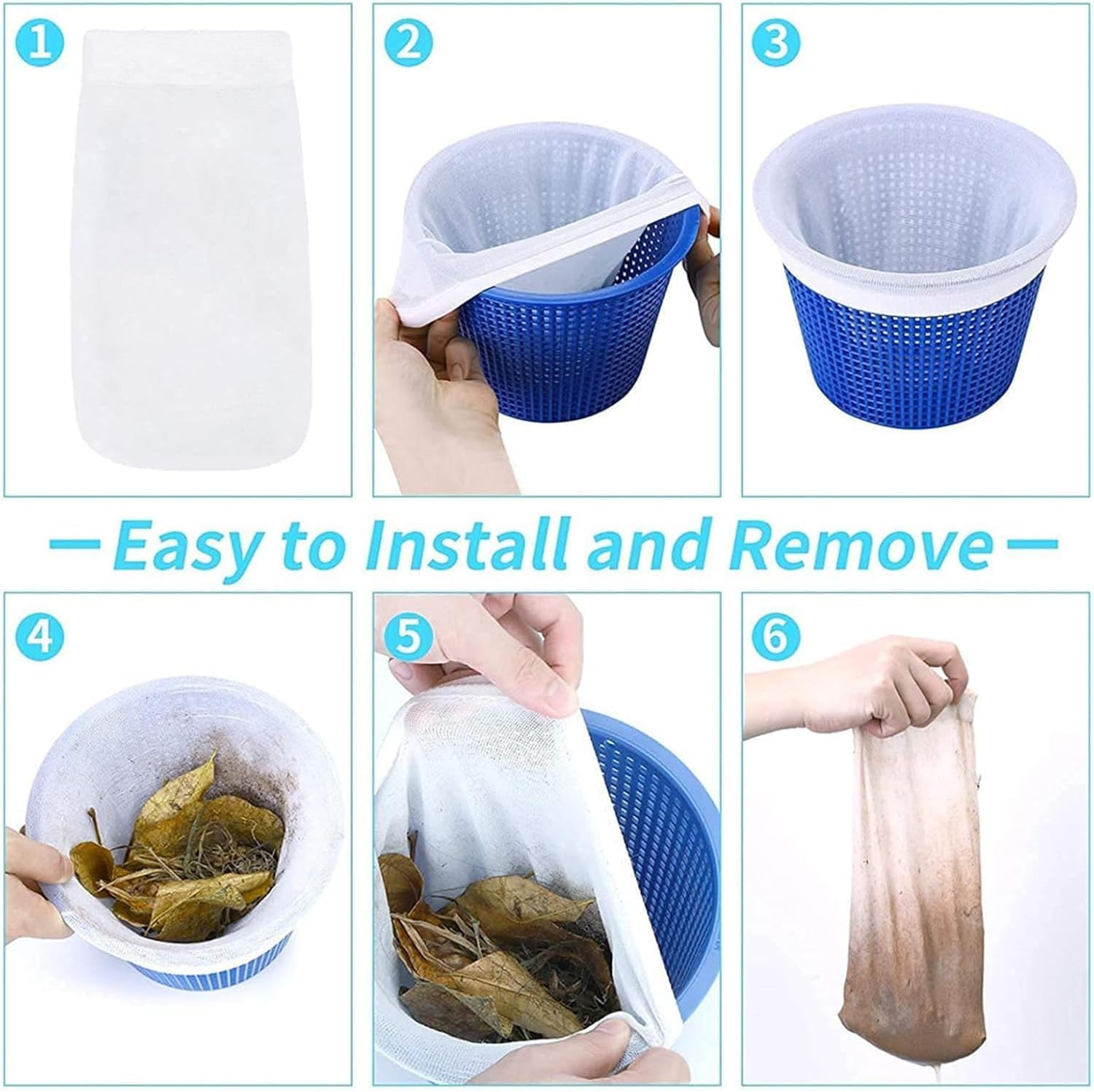 1

2

3

— Easy to Install and Remove —

4

5

6