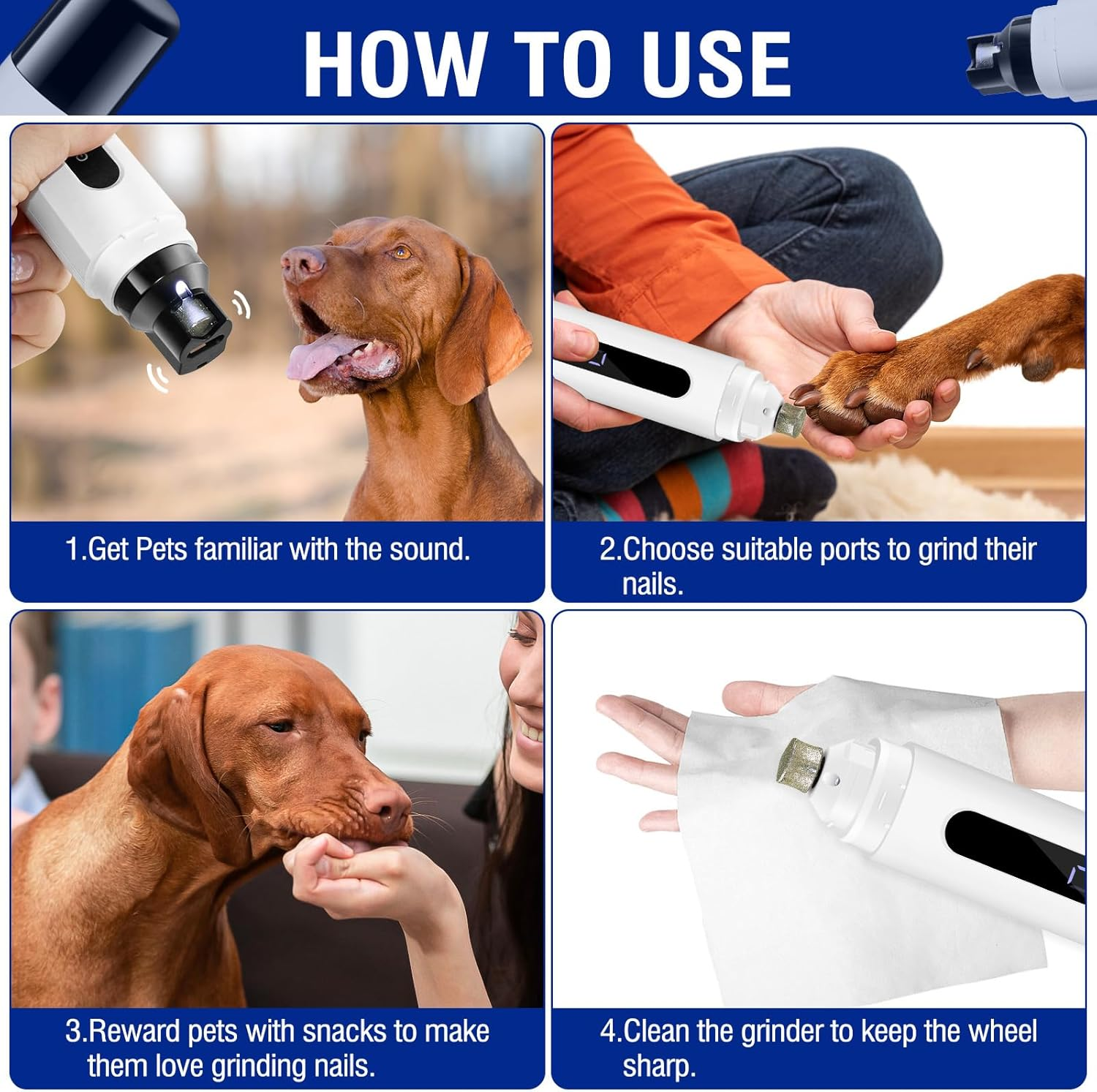 HOW TO USE

1.Get Pets familiar with the sound.

2.Choose suitable ports to grind their nails.

3.Reward pets with snacks to make them love grinding nails.

4.Clean the grinder to keep the wheel sharp.