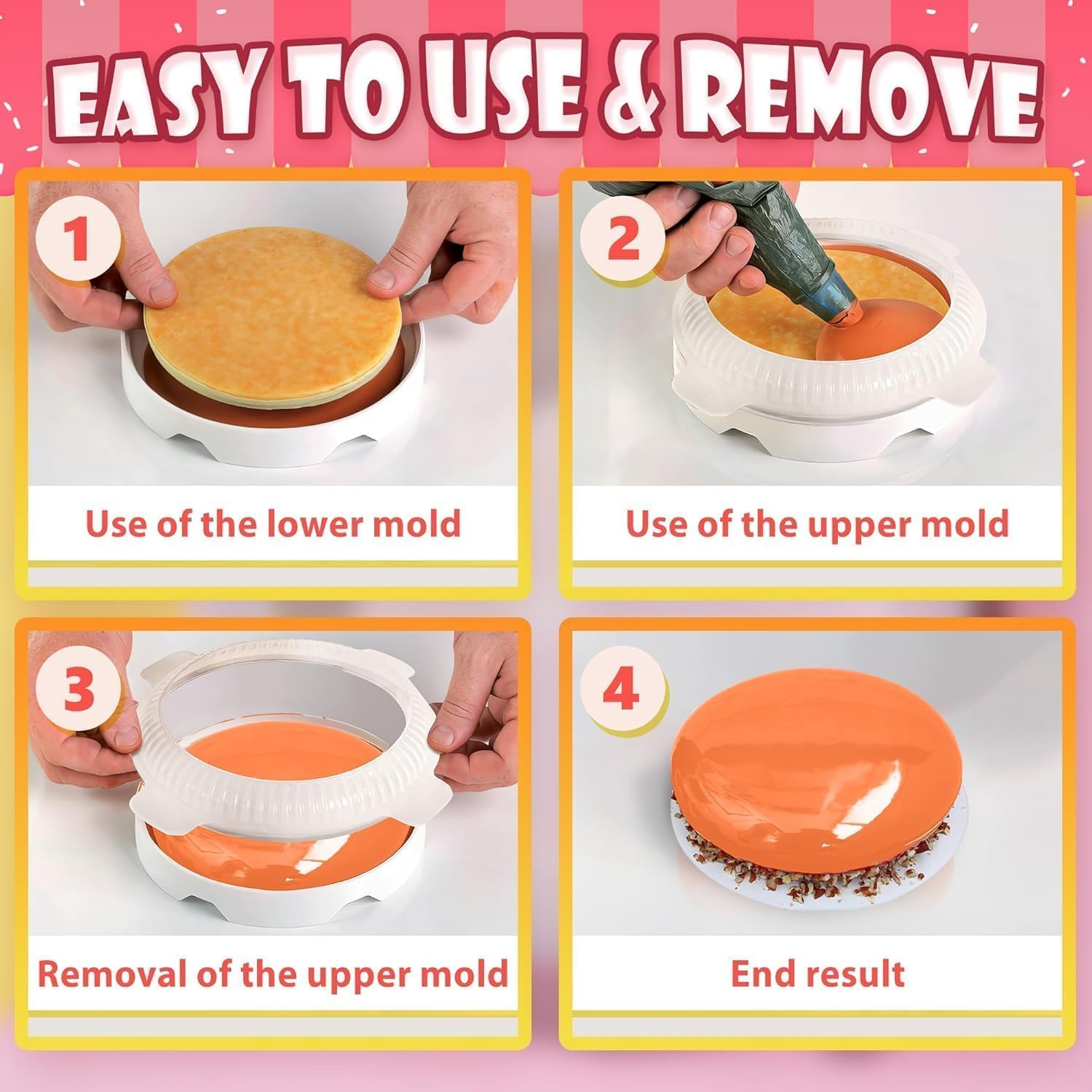 EASY TO USE & REMOVE

1

Use of the lower mold

2

Use of the upper mold

3

Removal of the upper mold

4

End result