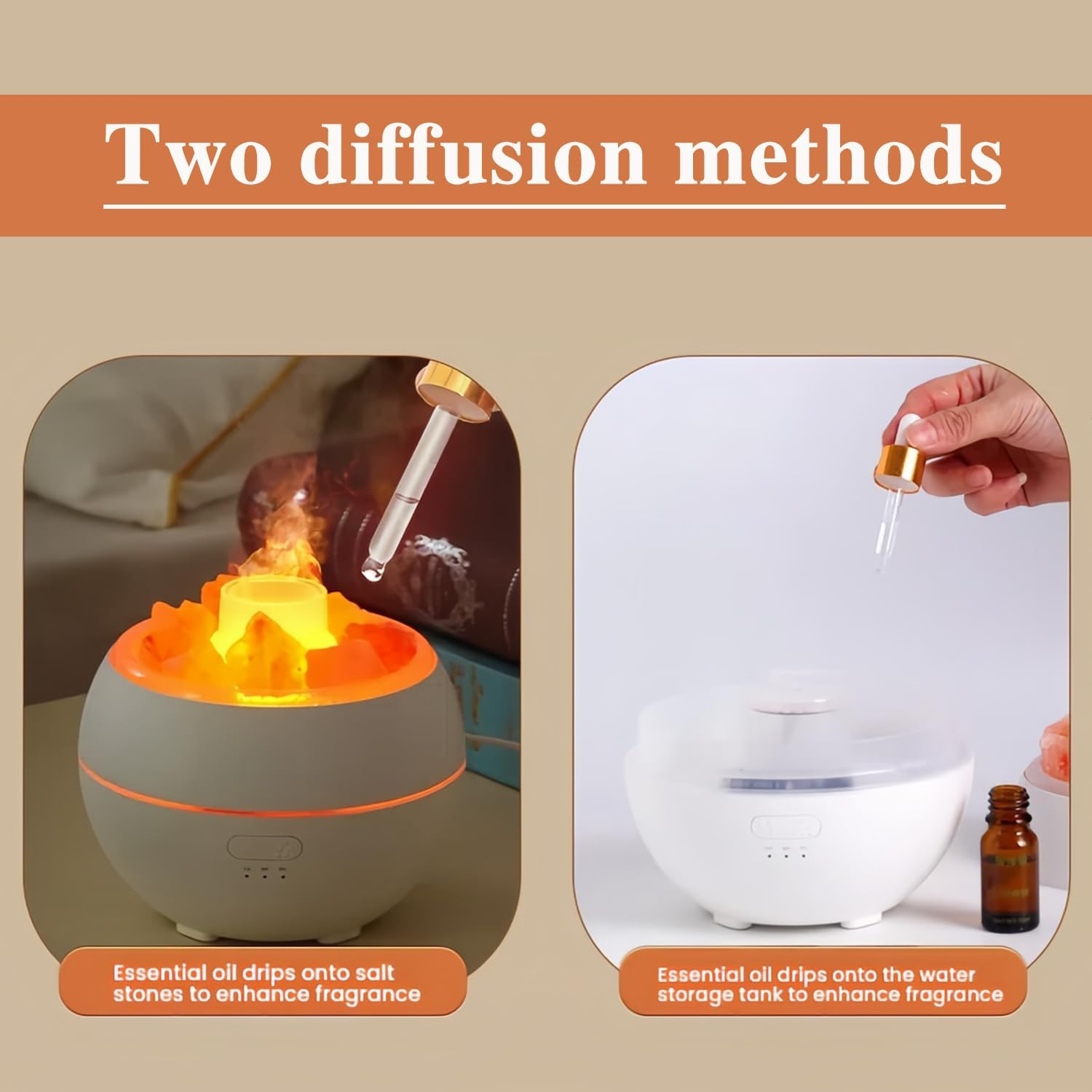 Two diffusion methods

Essential oil drips onto salt stones to enhance fragrance

Essential oil drips onto the water storage tank to enhance fragrance