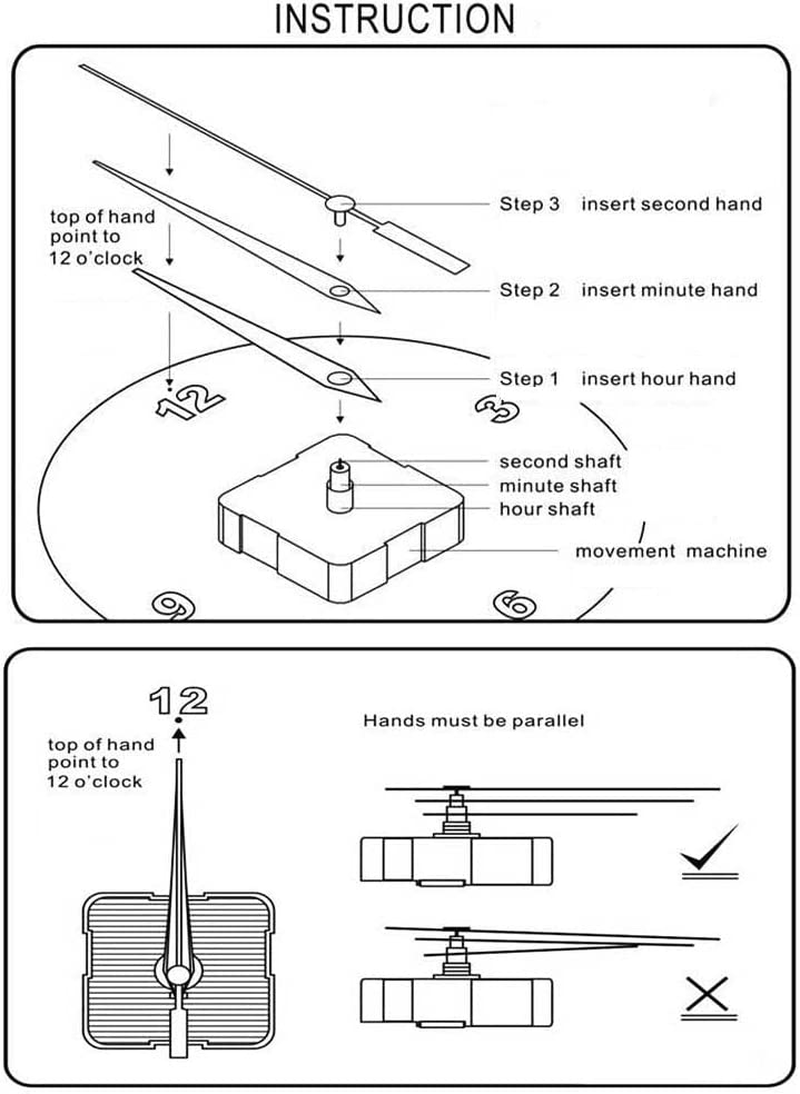 INSTRUCTION

top of hand point to 12 o'clock

Step 3 insert second hand

Step 2 insert minute hand

Step 1 insert hour hand

12

3

second shaft

minute shaft

hour shaft

movement machine

9

6

12

top of hand point to 12 o'clock

Hands must be parallel