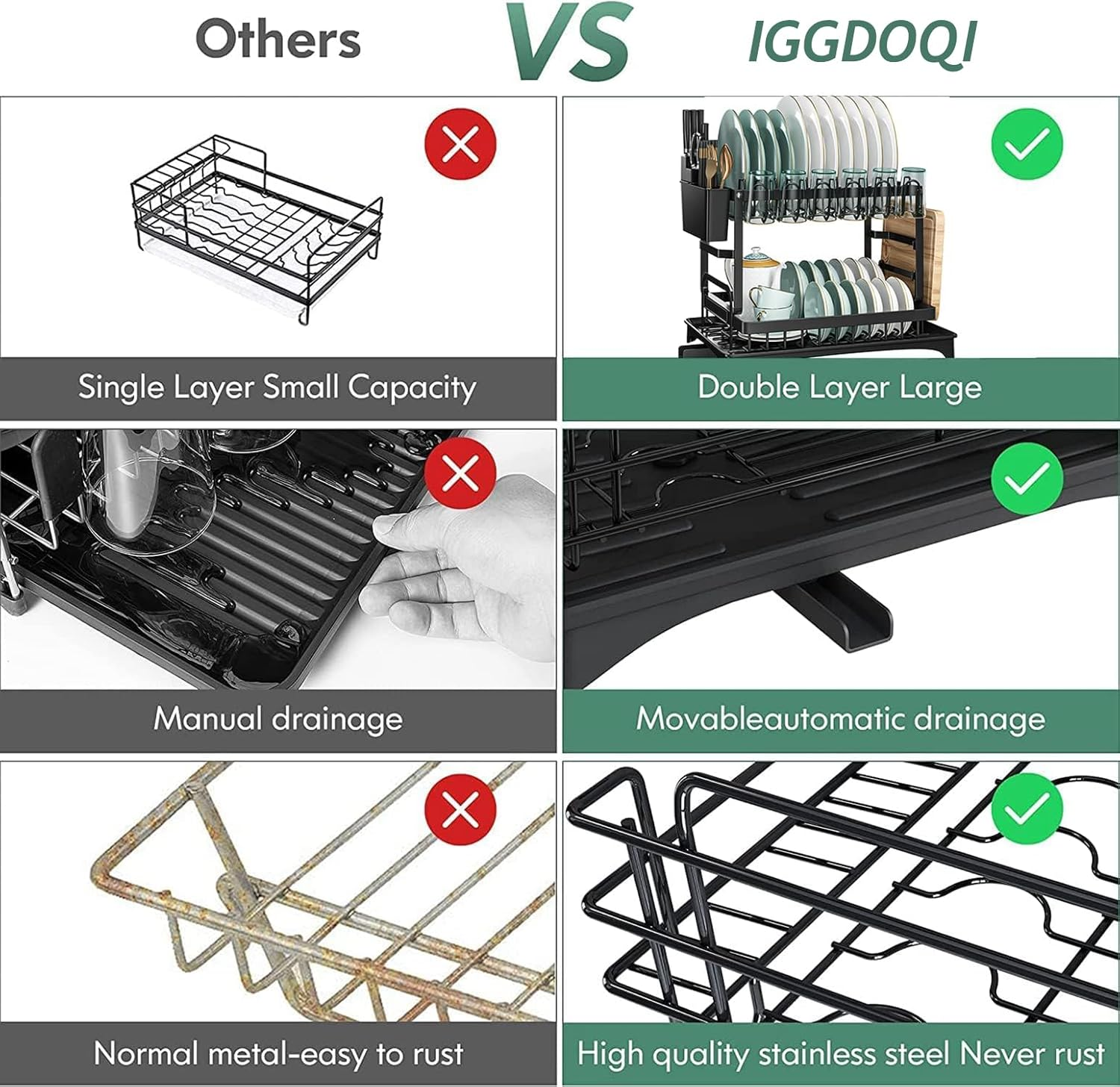 Others VS IGGDOQI

Single Layer Small Capacity

Double Layer Large

Manual drainage

Movableautomatic drainage

Normal metal-easy to rust

High quality stainless steel Never rust