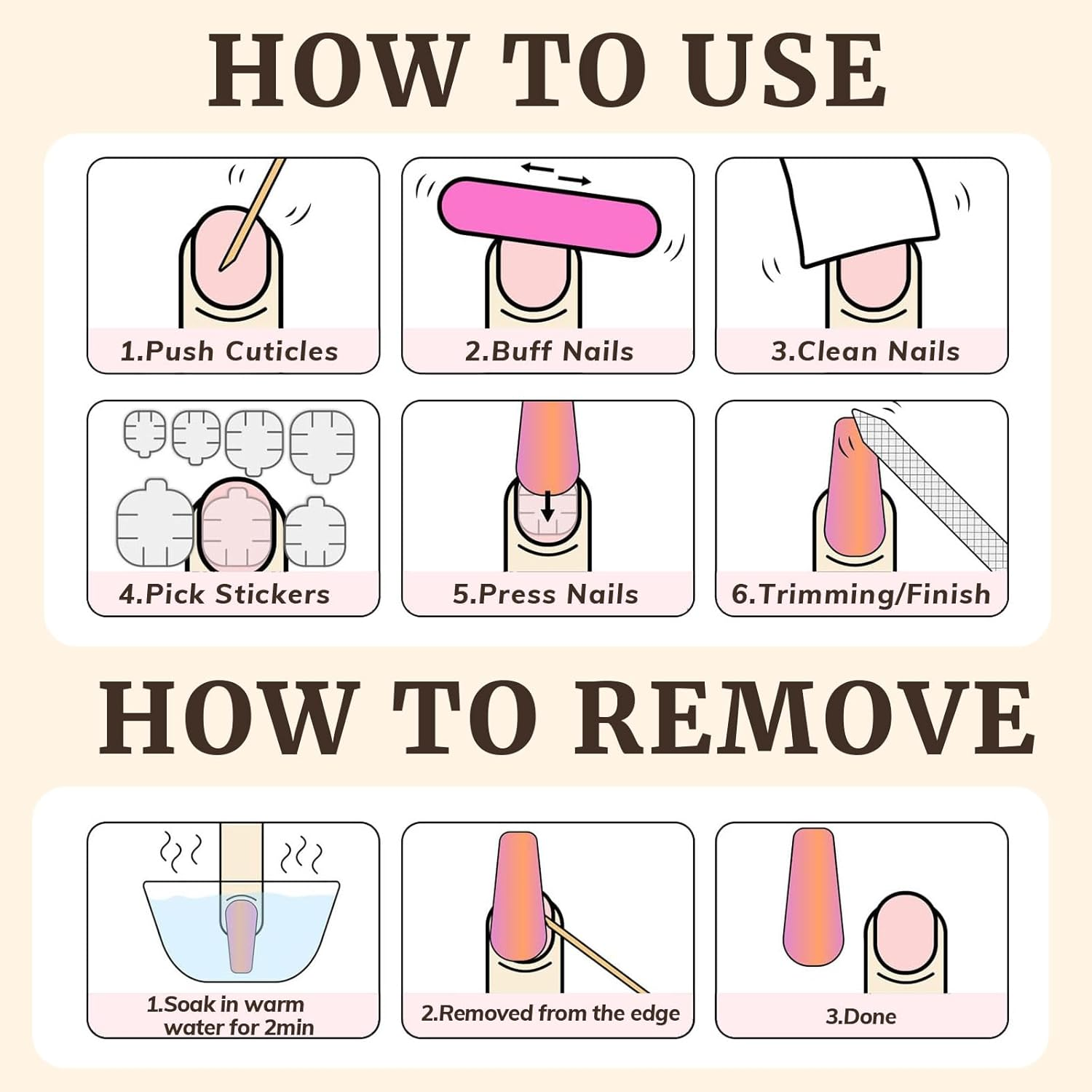 HOW TO USE

1.Push Cuticles

2.Buff Nails

3.Clean Nails

4.Pick Stickers

5.Press Nails

6.Trimming/Finish

HOW TO REMOVE

1.Soak in warm water for 2min

2.Removed from the edge

3.Done