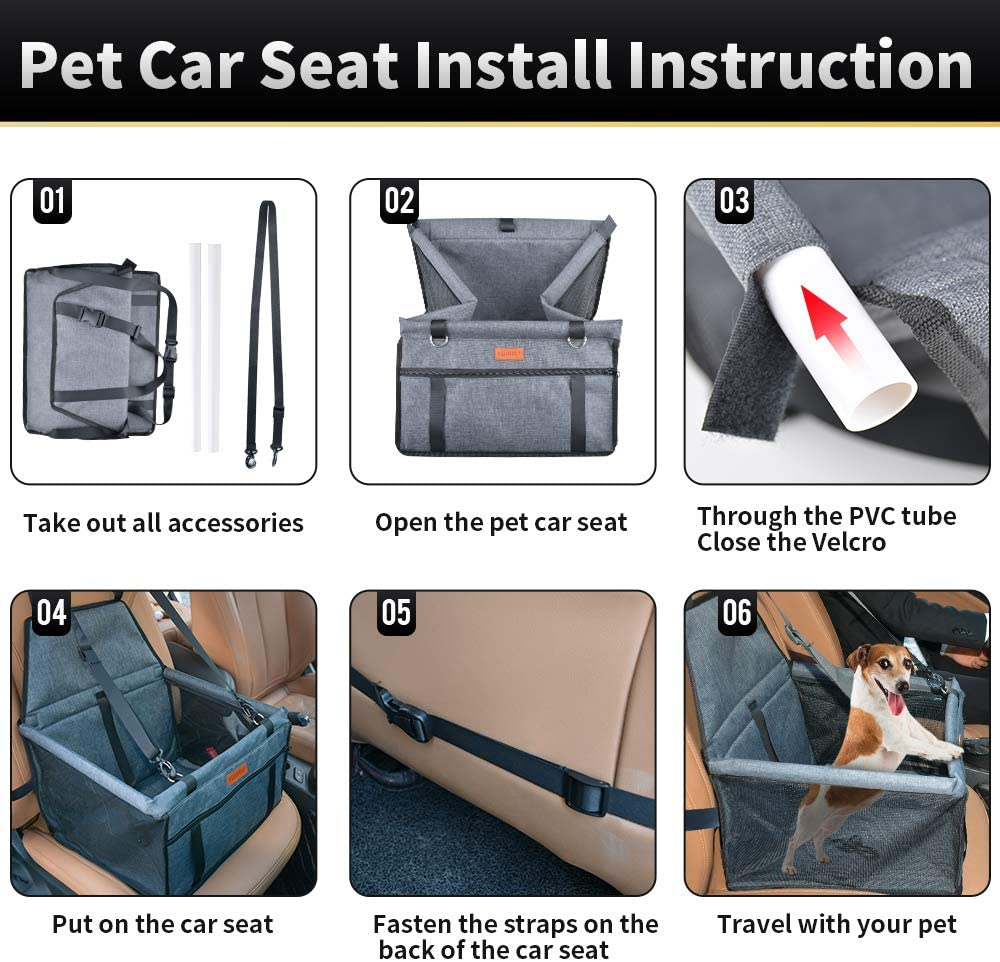 Pet Car Seat Install Instruction

01

Take out all accessories

02

Open the pet car seat

03

Through the PVC tube
Close the Velcro

04

Put on the car seat

05

Fasten the straps on the back of the car seat

06

Travel with your pet