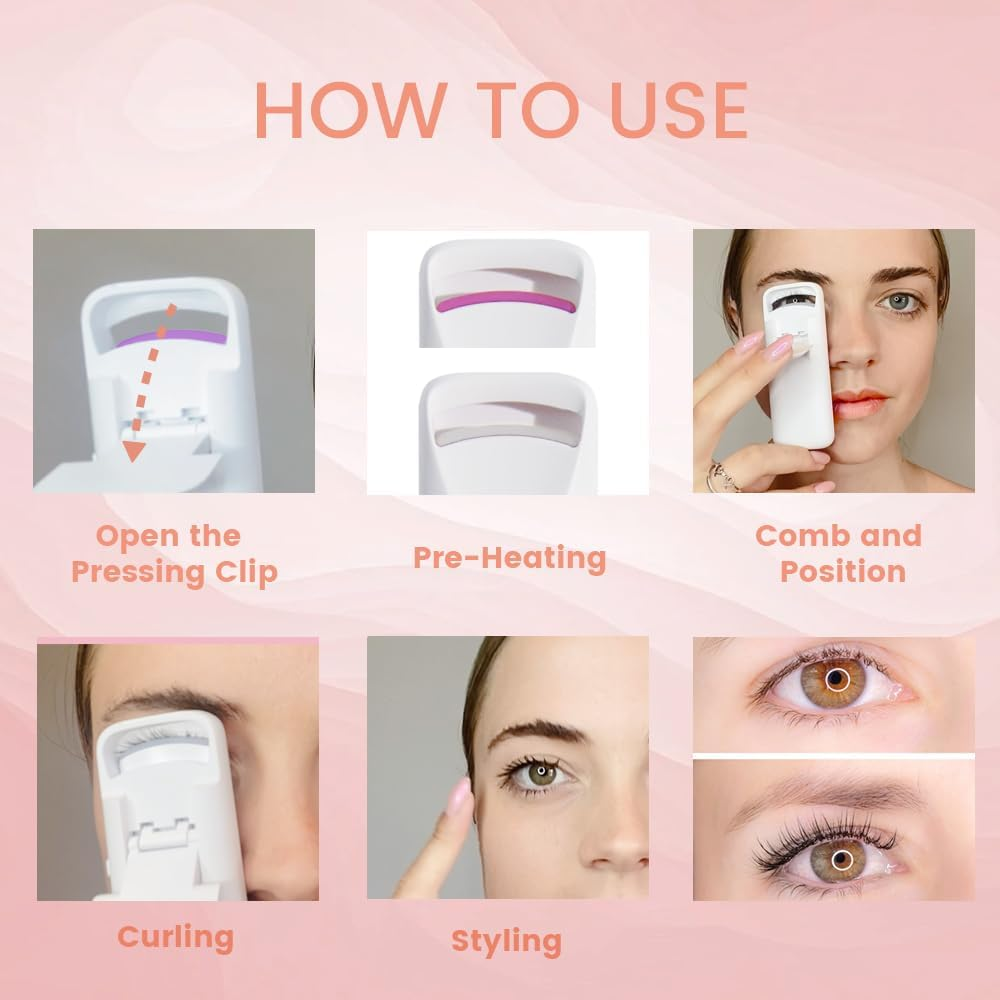 HOW TO USE

Open the Pressing Clip

Pre-Heating

Comb and Position

Curling

Styling