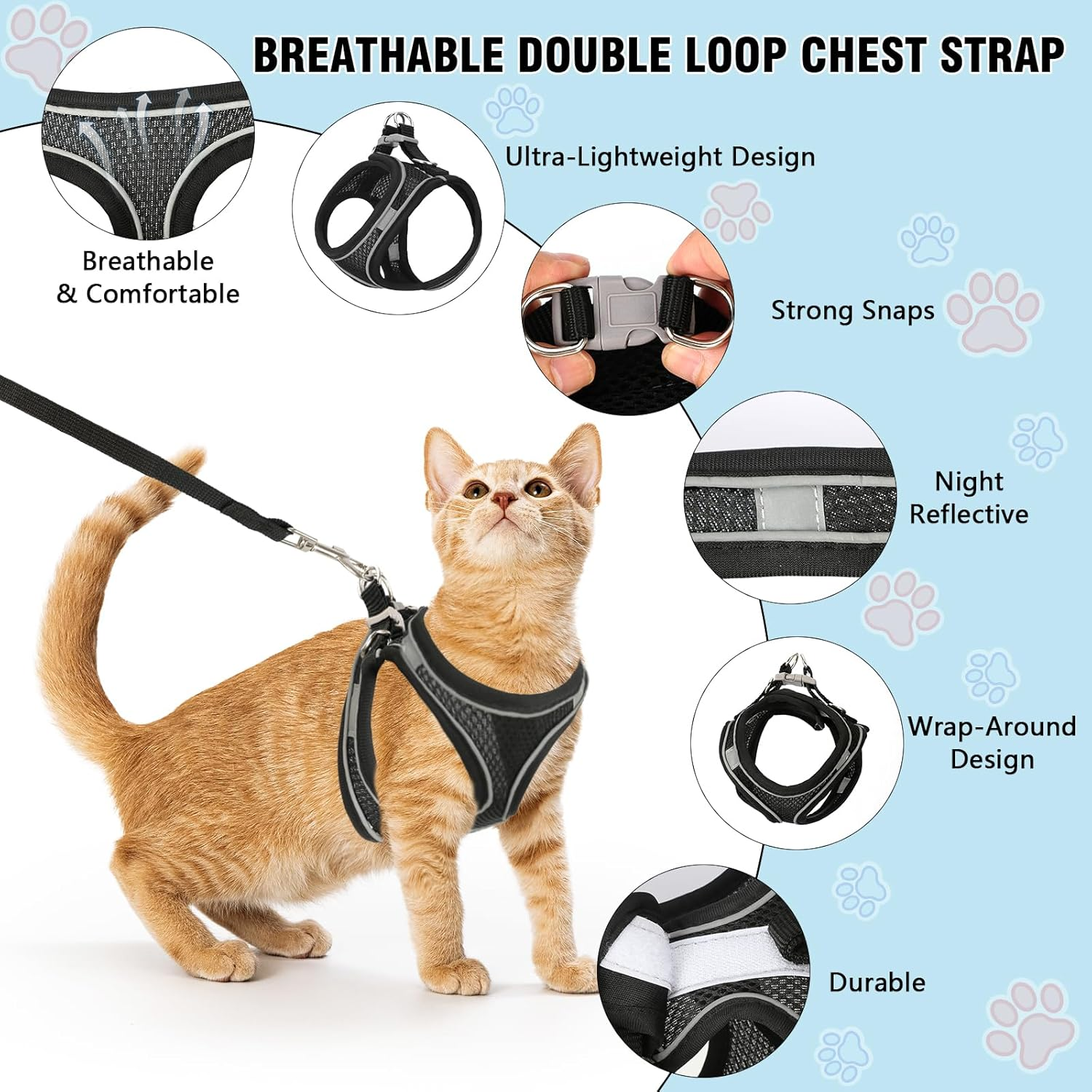 BREATHABLE DOUBLE LOOP CHEST STRAP

Breathable & Comfortable

Ultra-Lightweight Design

Strong Snaps

Night Reflective

Wrap-Around Design

Durable