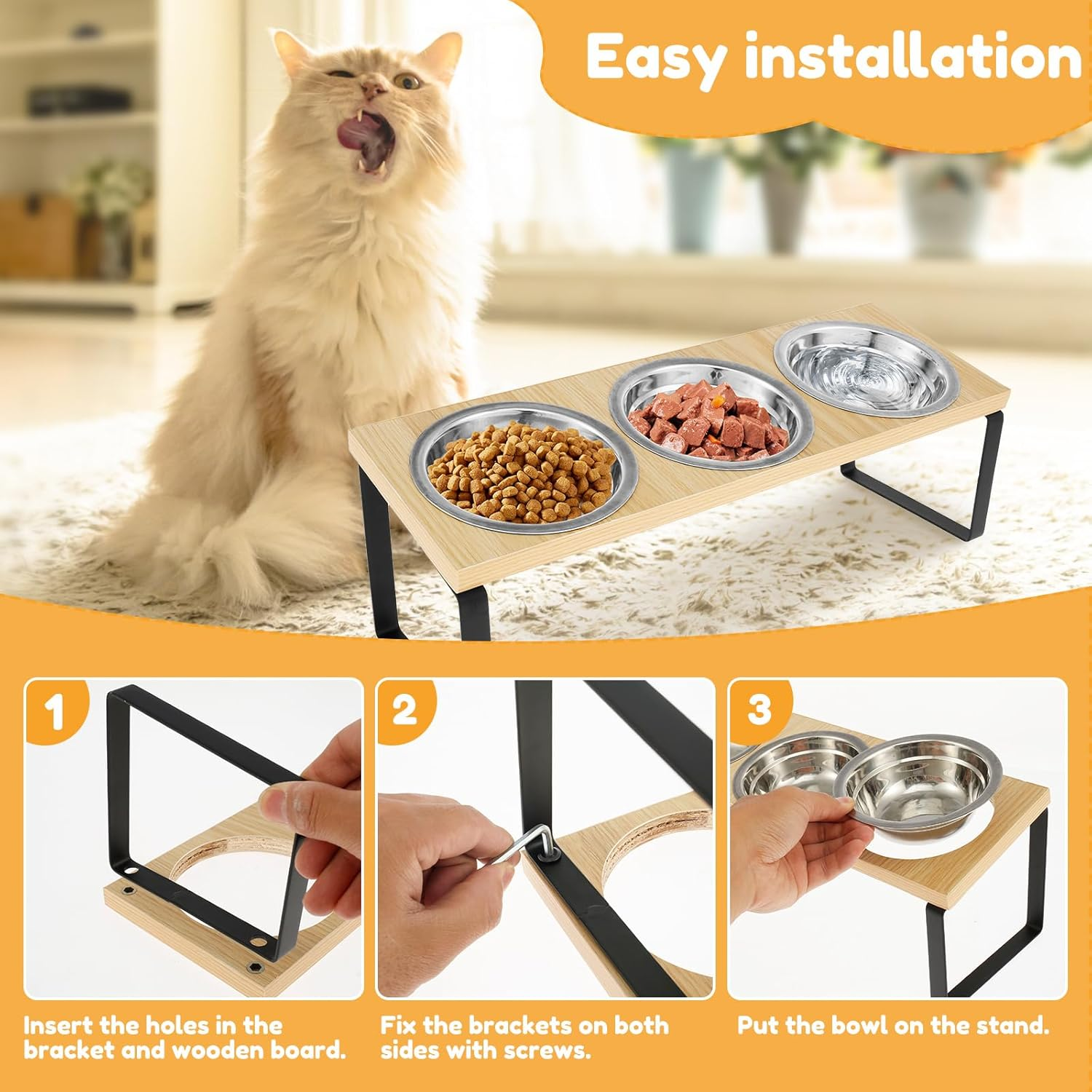 Easy installation

1

Insert the holes in the bracket and wooden board.

2

Fix the brackets on both sides with screws.

3

Put the bowl on the stand.