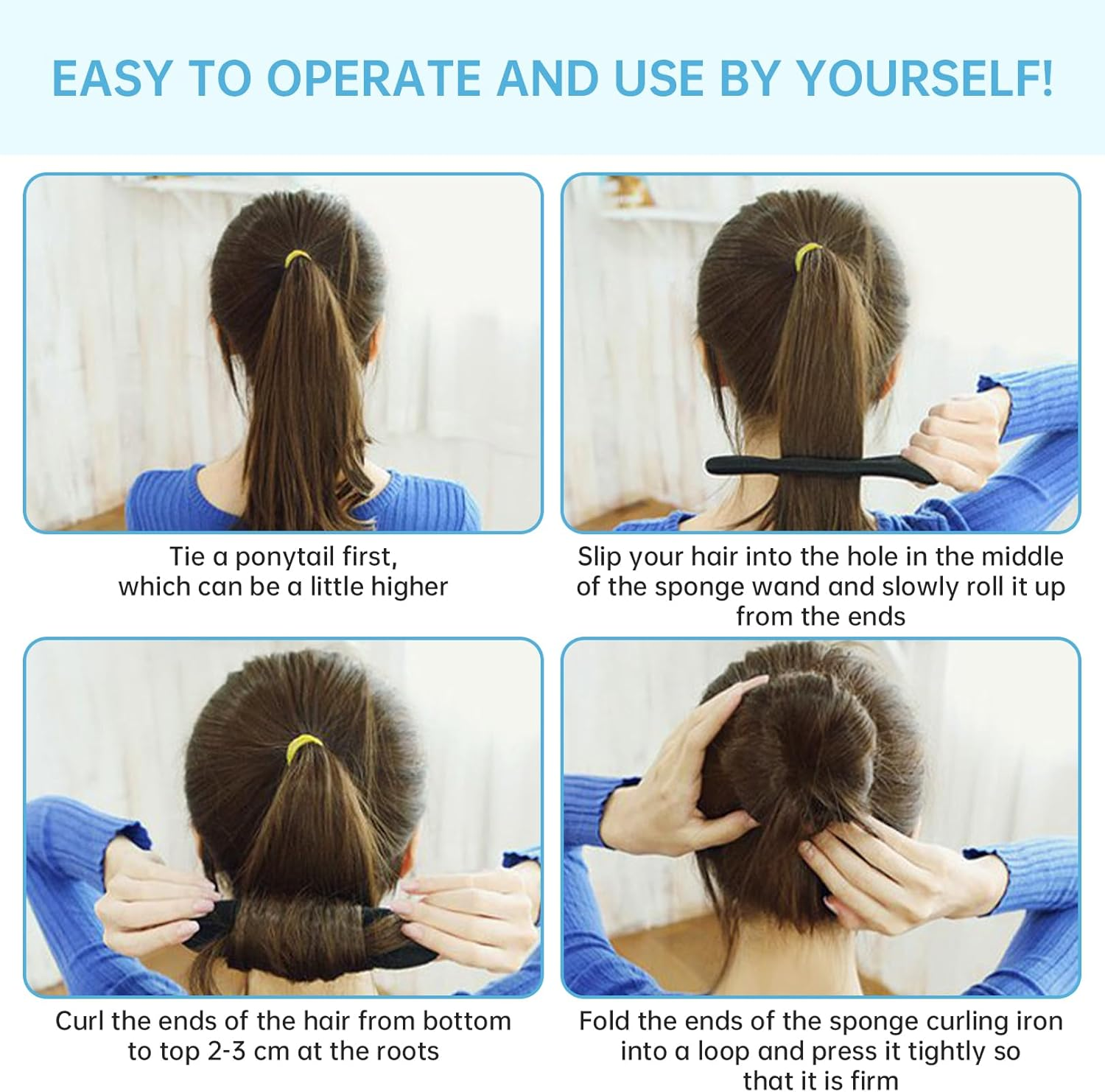 EASY TO OPERATE AND USE BY YOURSELF!

Tie a ponytail first, which can be a little higher

Slip your hair into the hole in the middle of the sponge wand and slowly roll it up from the ends

Curl the ends of the hair from bottom to top 2-3 cm at the roots

Fold the ends of the sponge curling iron into a loop and press it tightly so that it is firm