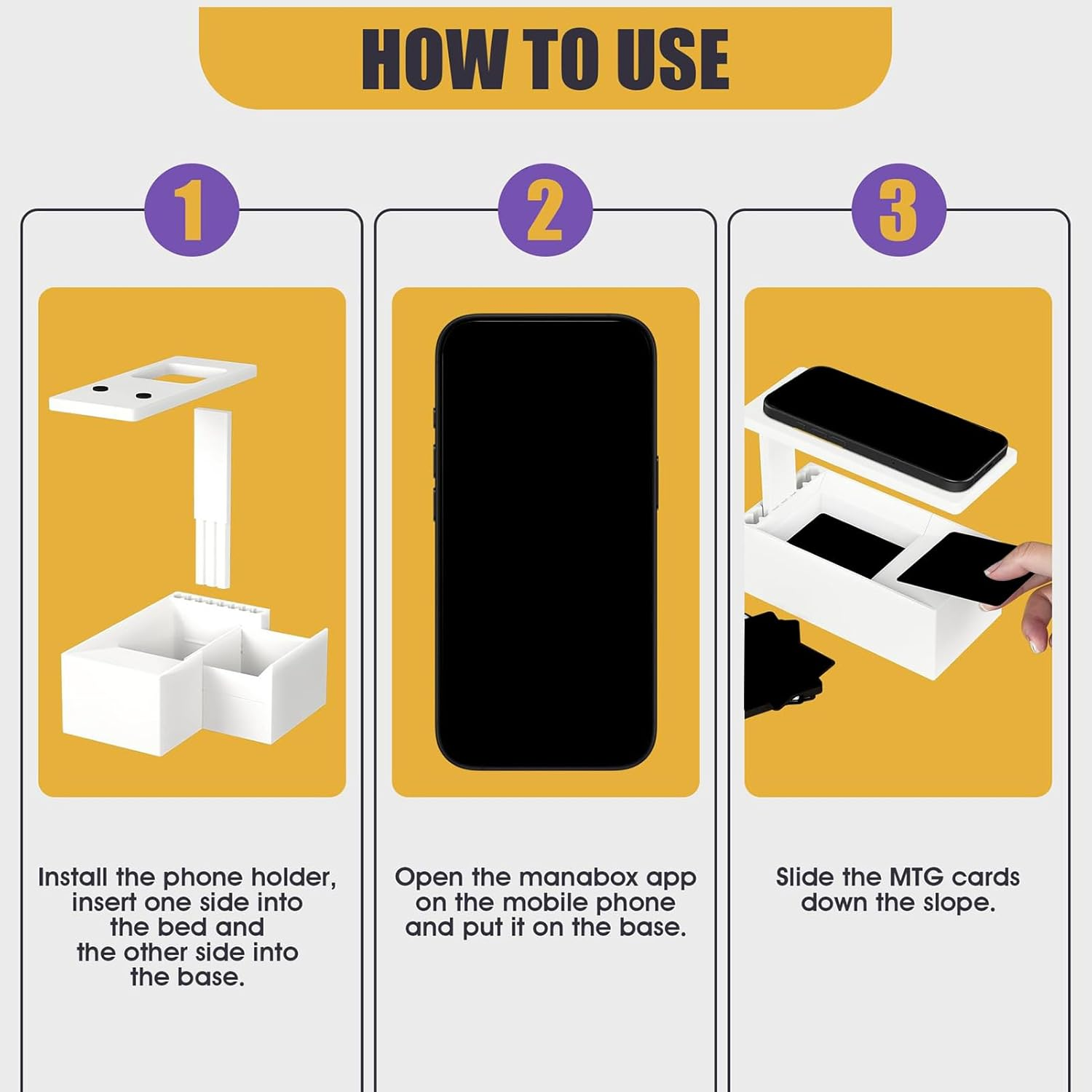 HOW TO USE

1

Install the phone holder, insert one side into the bed and the other side into the base.

2

Open the manabox app on the mobile phone and put it on the base.

3

Slide the MTG cards down the slope.