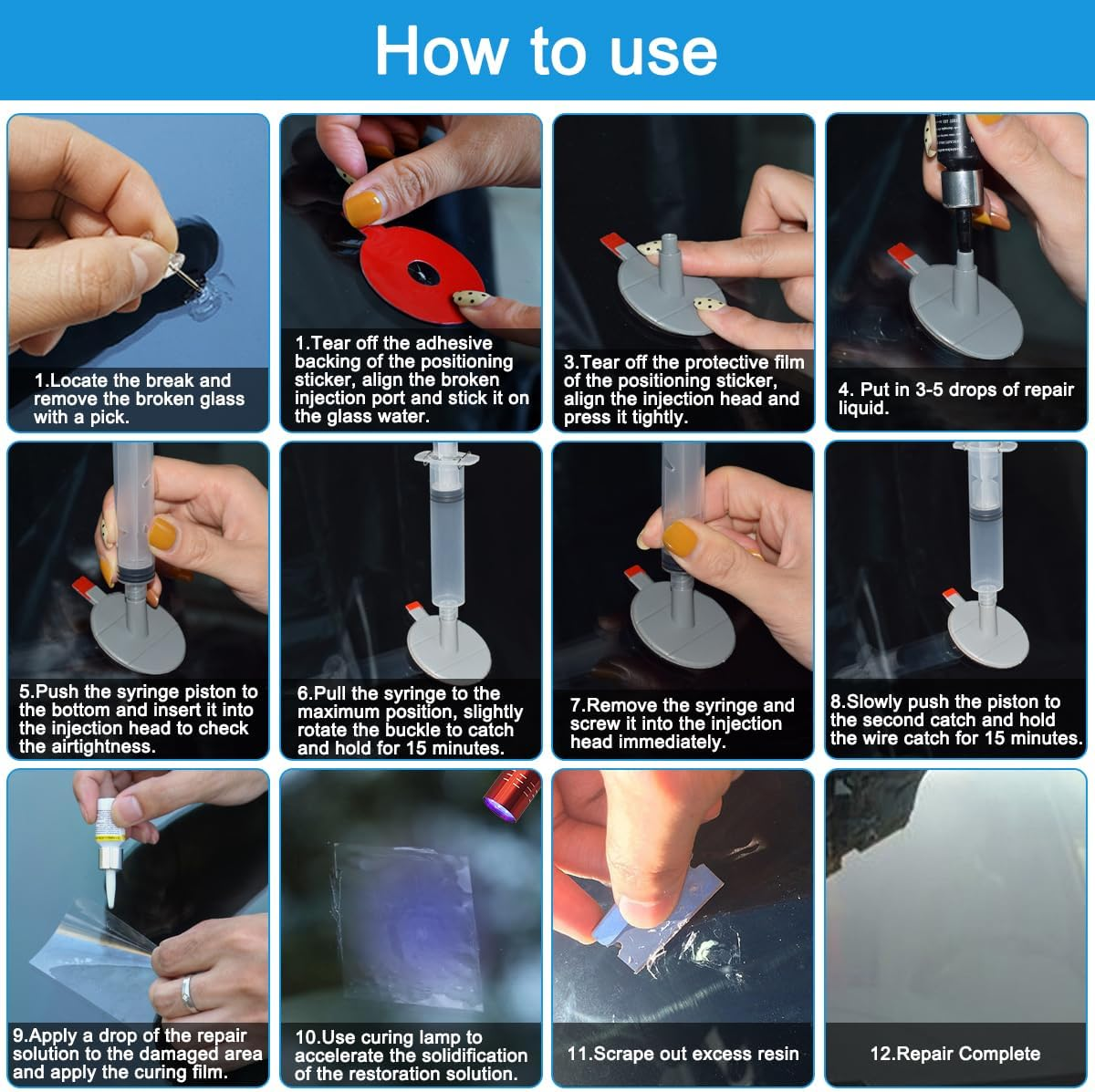 How to use

1.Locate the break and remove the broken glass with a pick.

1.Tear off the adhesive backing of the positioning sticker, align the broken injection port and stick it on the glass water.

3.Tear off the protective film of the positioning sticker, align the injection head and press it tightly.

4. Put in 3-5 drops of repair liquid.

5.Push the syringe piston to the bottom and insert it into the injection head to check the airtightness.

6.Pull the syringe to the maximum position, slightly rotate the buckle to catch and hold for 15 minutes.

7.Remove the syringe and screw it into the injection head immediately.

8.Slowly push the piston to the second catch and hold the wire catch for 15 minutes.

9.Apply a drop of the repair solution to the damaged area and apply the curing film.

10.Use curing lamp to accelerate the solidification of the restoration solution.

11.Scrape out excess resin

12.Repair Complete