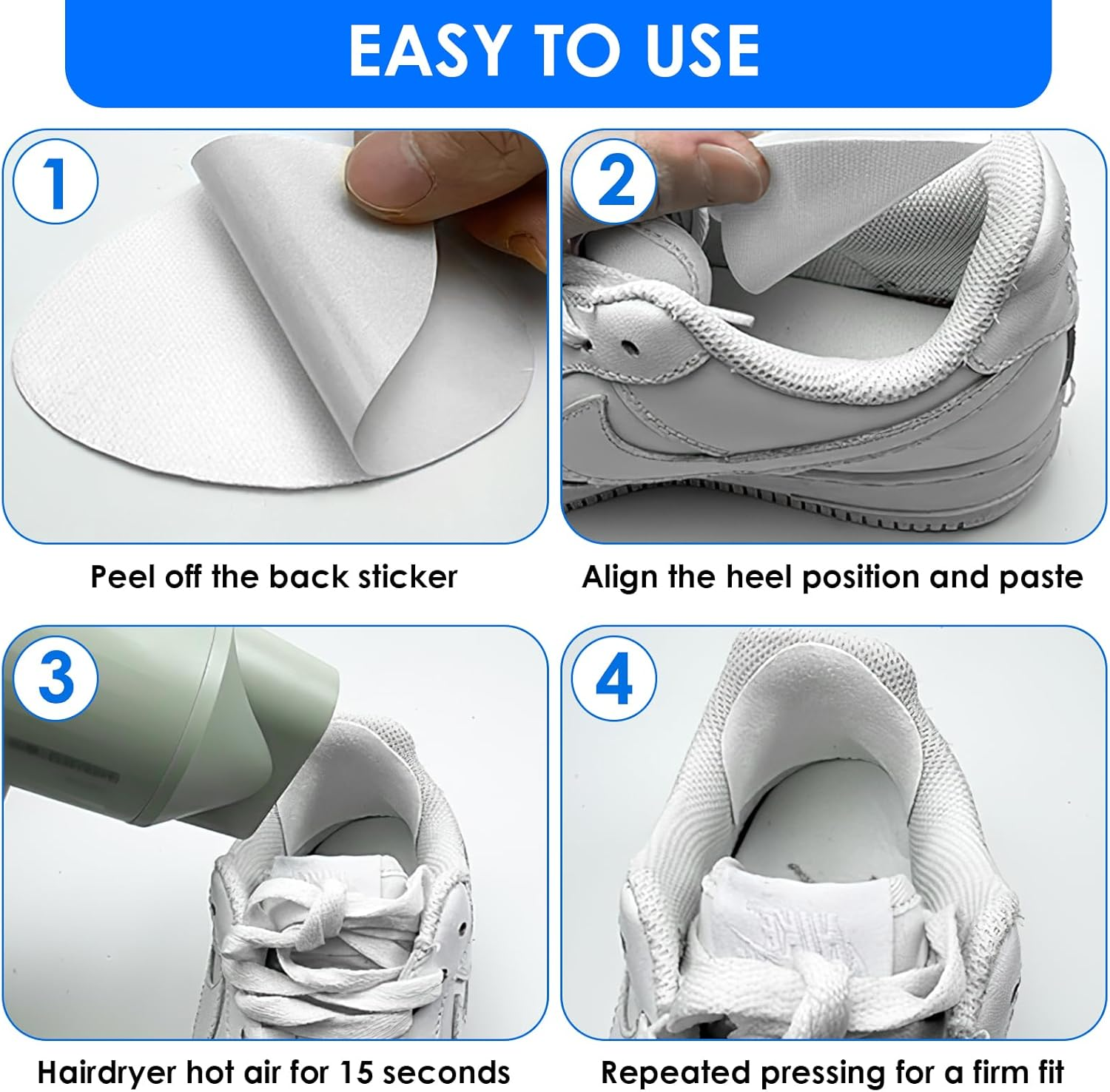 EASY TO USE

1

Peel off the back sticker

2

Align the heel position and paste

3

Hairdryer hot air for 15 seconds

4

Repeated pressing for a firm fit