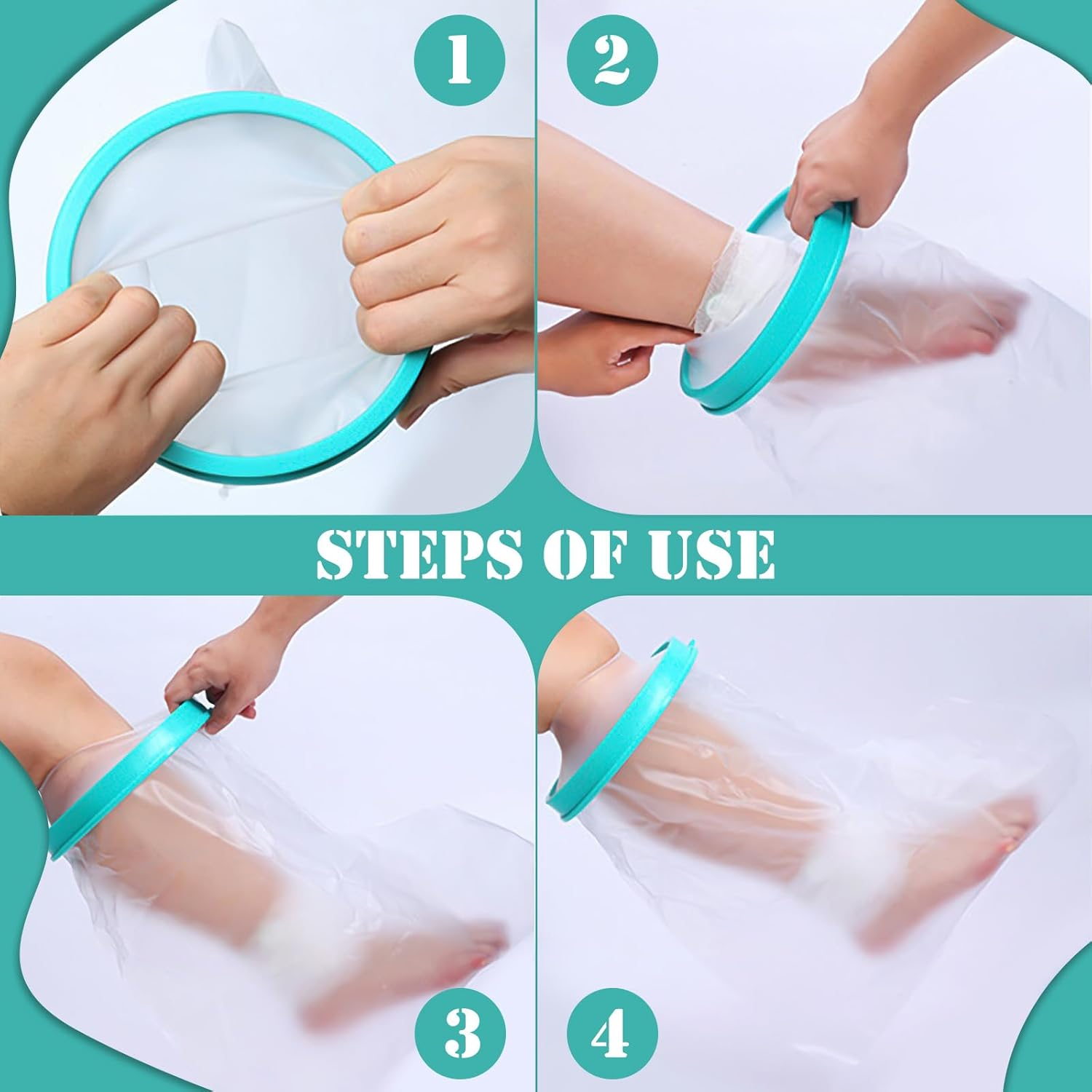 1

2

STEPS OF USE

3

4