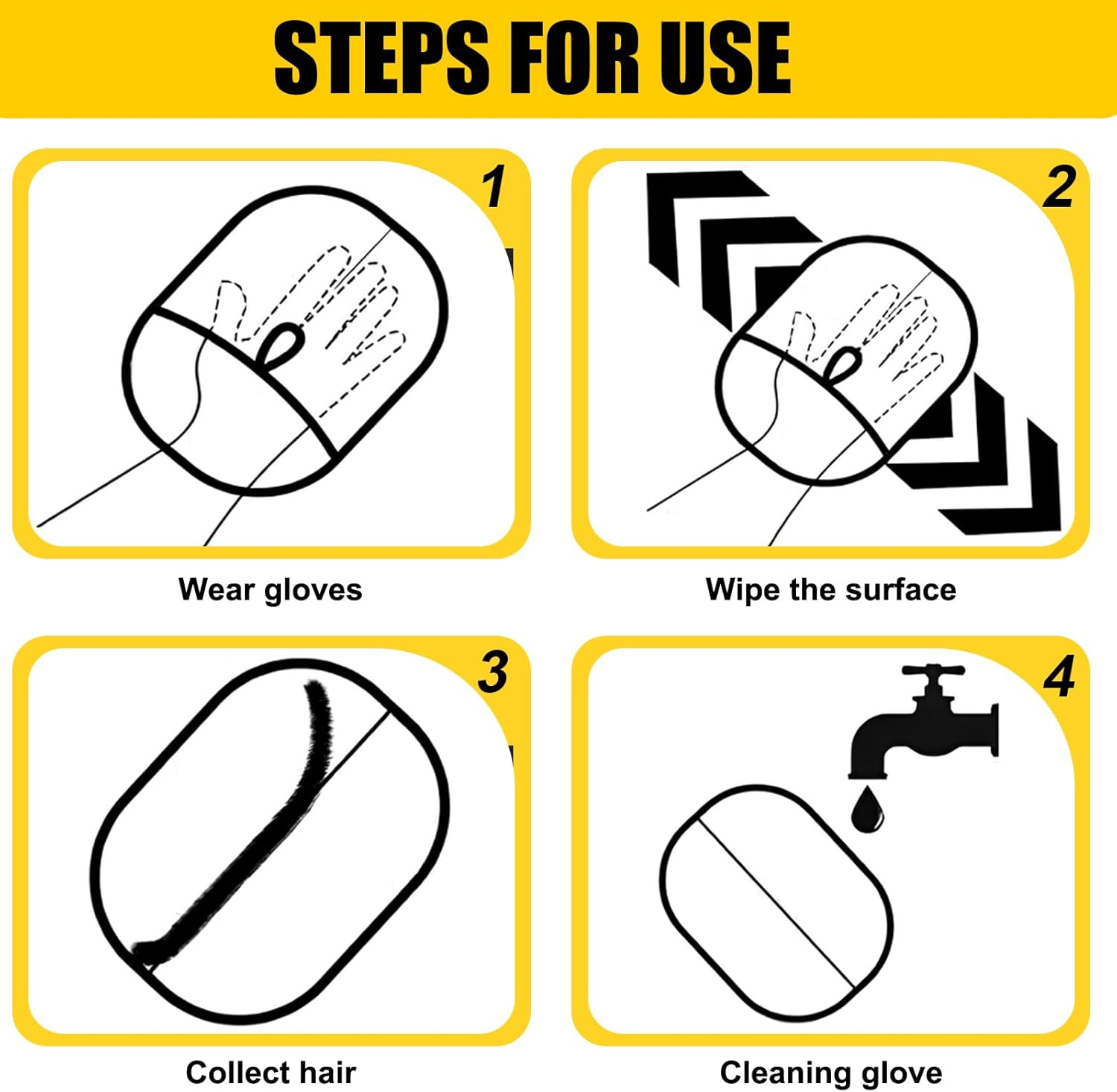 STEPS FOR USE

1

Wear gloves

2

Wipe the surface

3

Collect hair

4

Cleaning glove