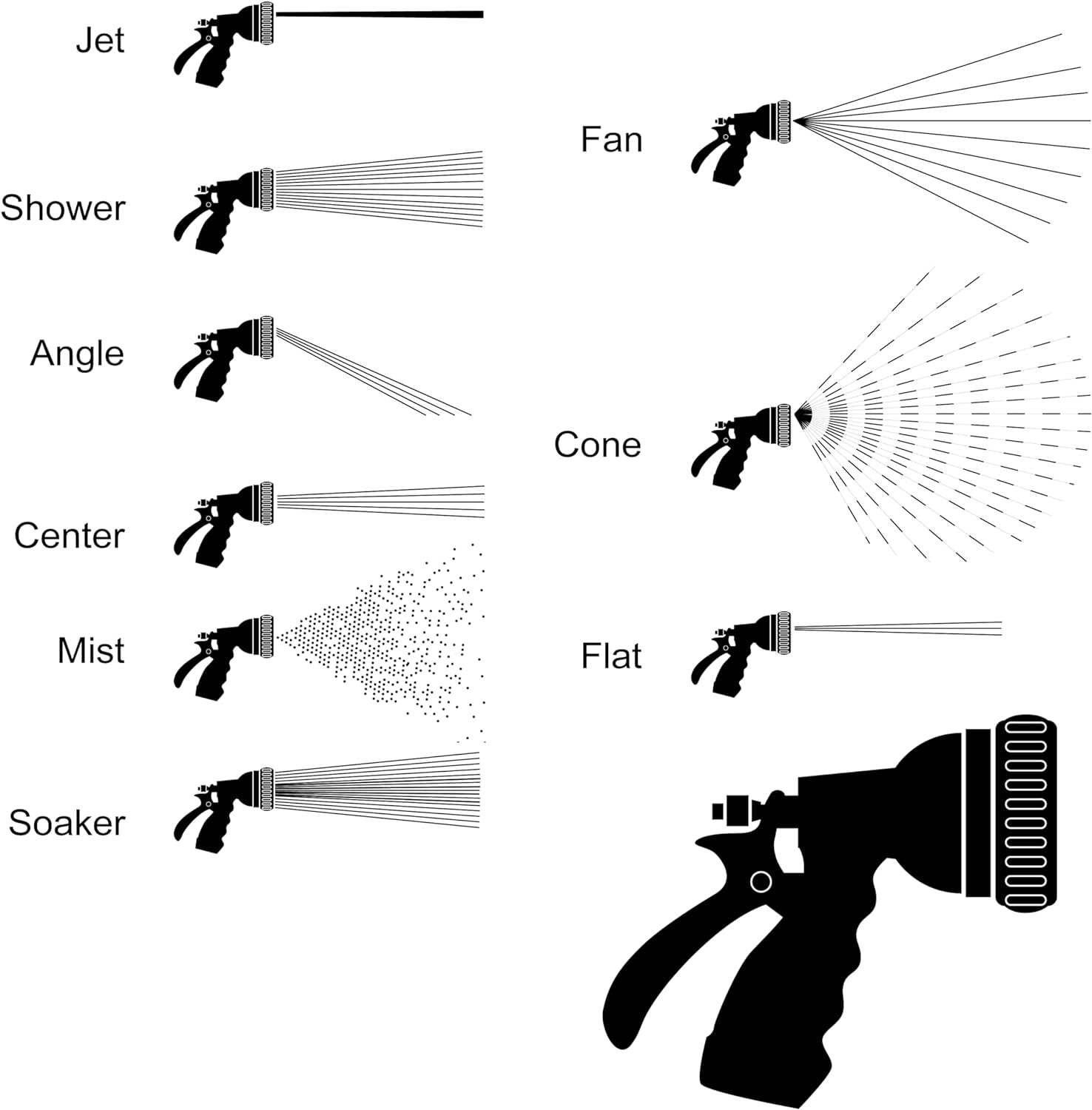 Jet

Shower

Angle

Center

Mist

Soaker

Fan

Cone

Flat