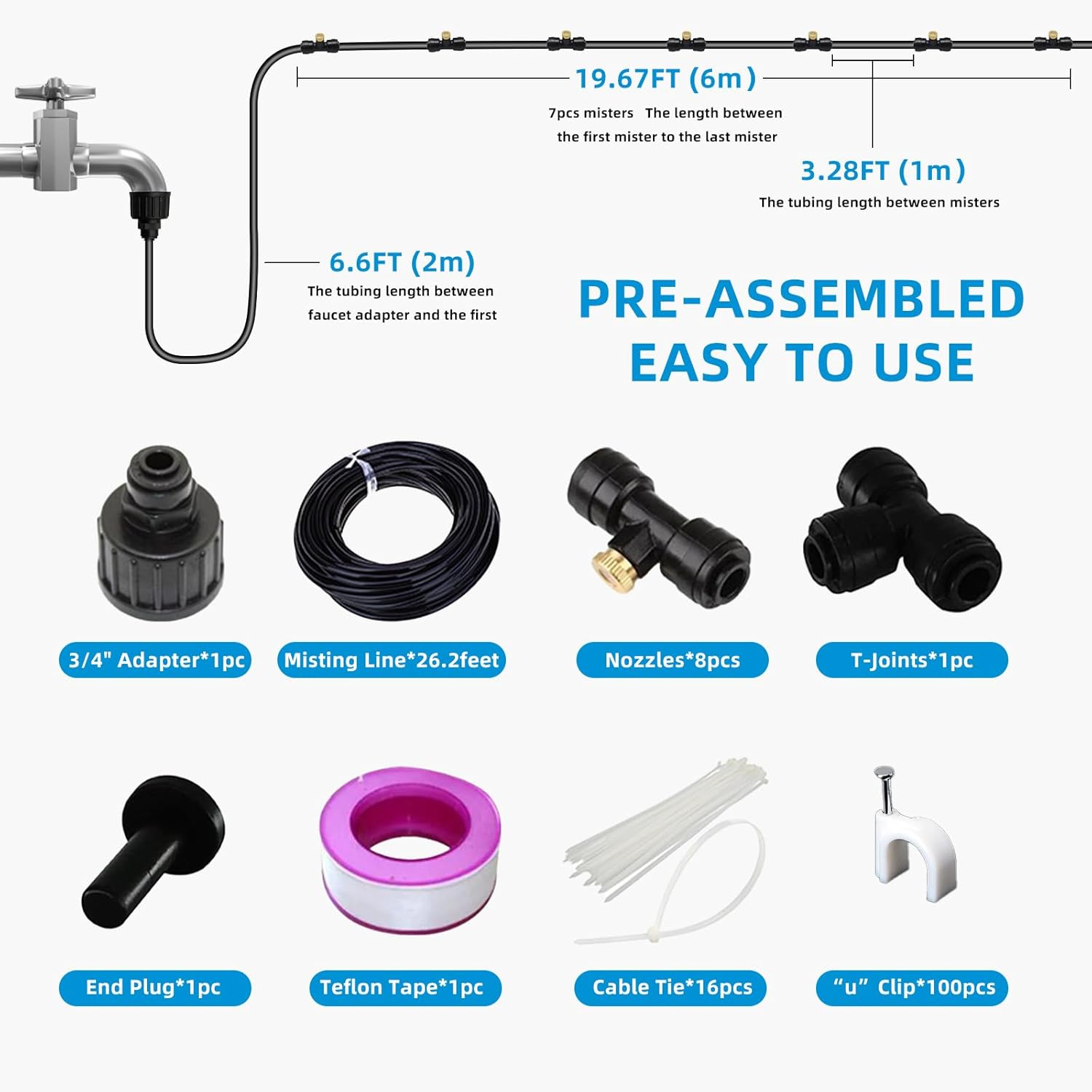 19.67FT (6m)

7pcs misters The length between the first mister to the last mister

3.28FT (1m)

The tubing length between misters

6.6FT (2m)

The tubing length between faucet adapter and the first

PRE-ASSEMBLED
EASY TO USE

3/4" Adapter*1pc

Misting Line*26.2feet

Nozzles*8pcs

T-Joints*1pc

End Plug*1pc

Teflon Tape*1pc

Cable Tie*16pcs

“u” Clip*100pcs