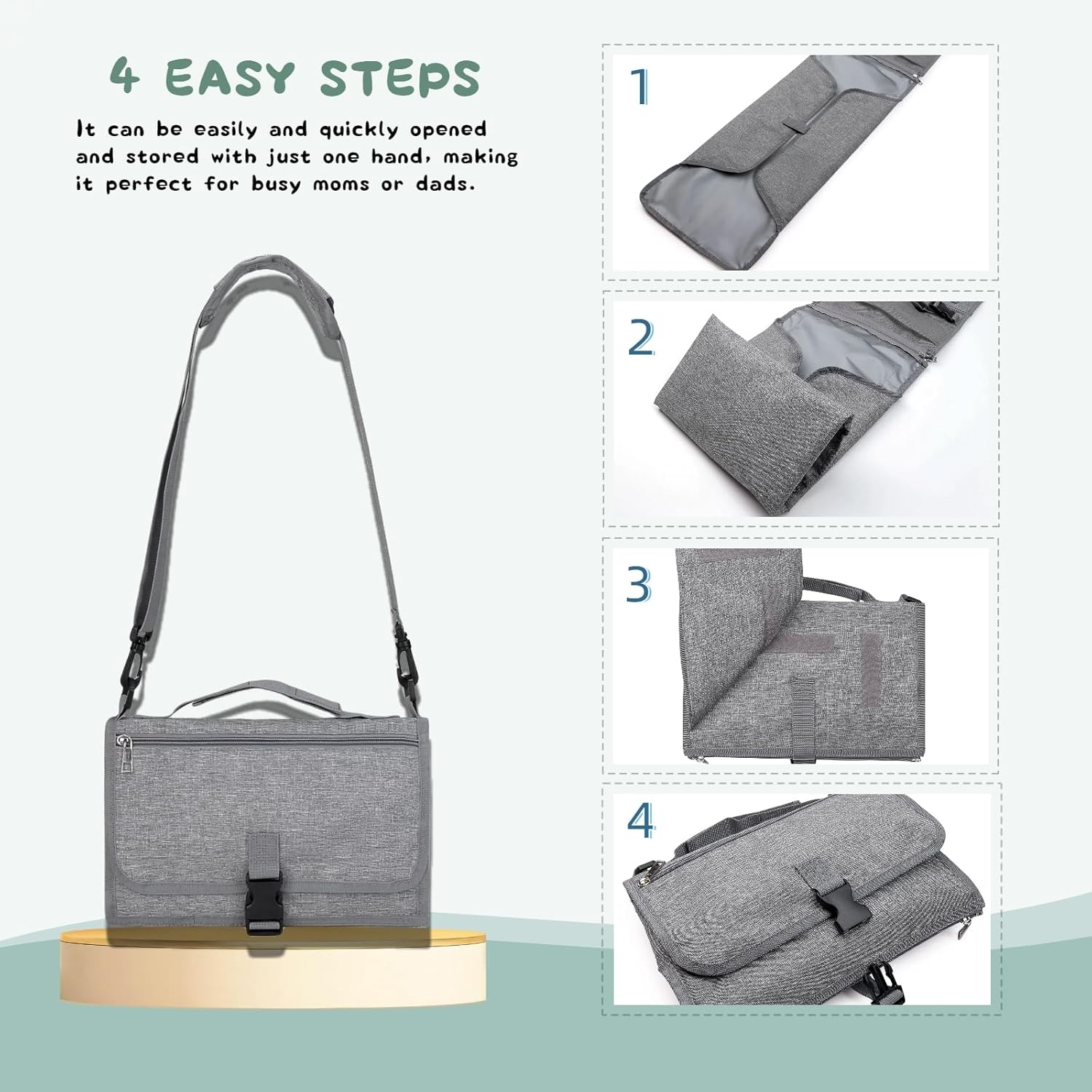 4 EASY STEPS

It can be easily and quickly opened and stored with just one hand, making it perfect for busy moms or dads.

1

2

3

4