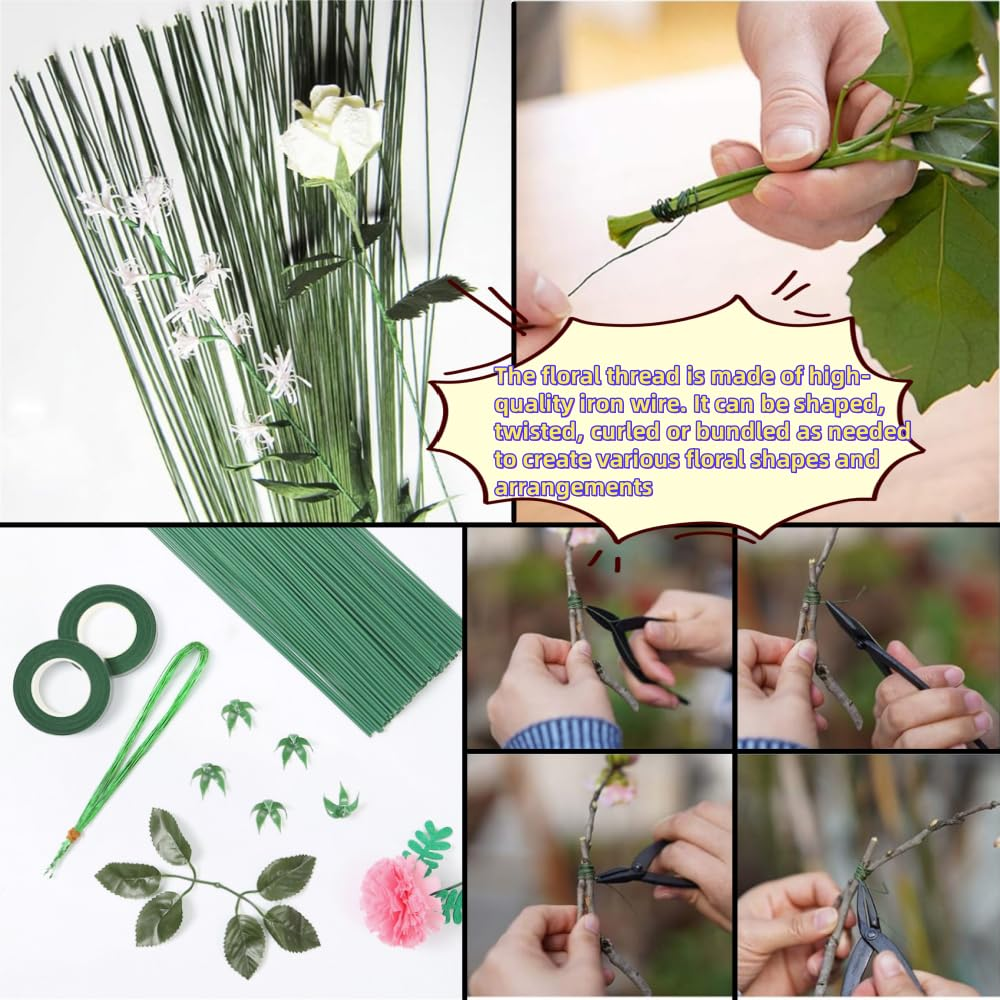 The floral thread is made of high-quality iron wire. It can be shaped, twisted, curled or bundled as needed to create various floral shapes and arrangements