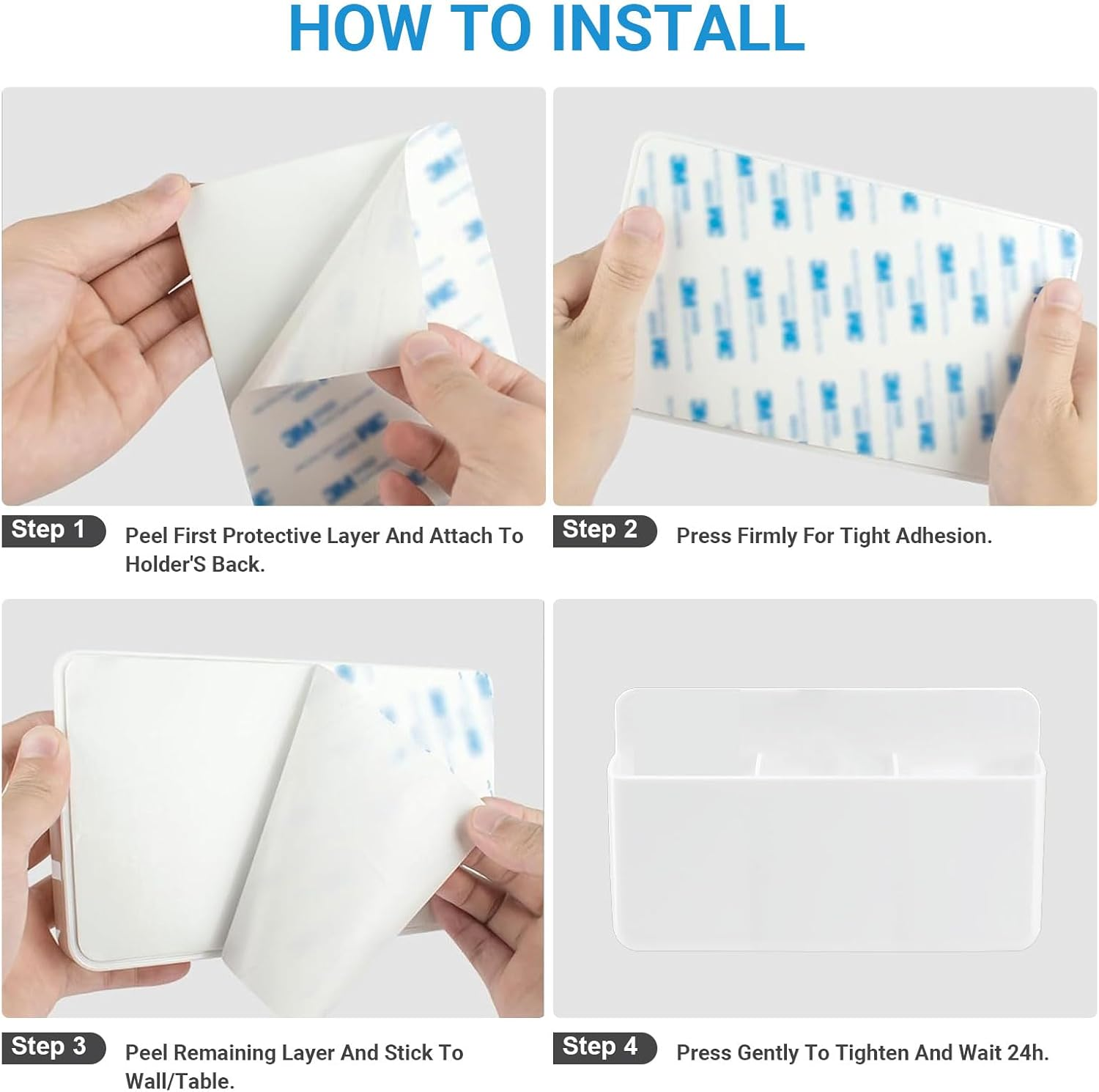 HOW TO INSTALL

Step 1 Peel First Protective Layer And Attach To Holder'S Back.

Step 2 Press Firmly For Tight Adhesion.

Step 3 Peel Remaining Layer And Stick To Wall/Table.

Step 4 Press Gently To Tighten And Wait 24h.