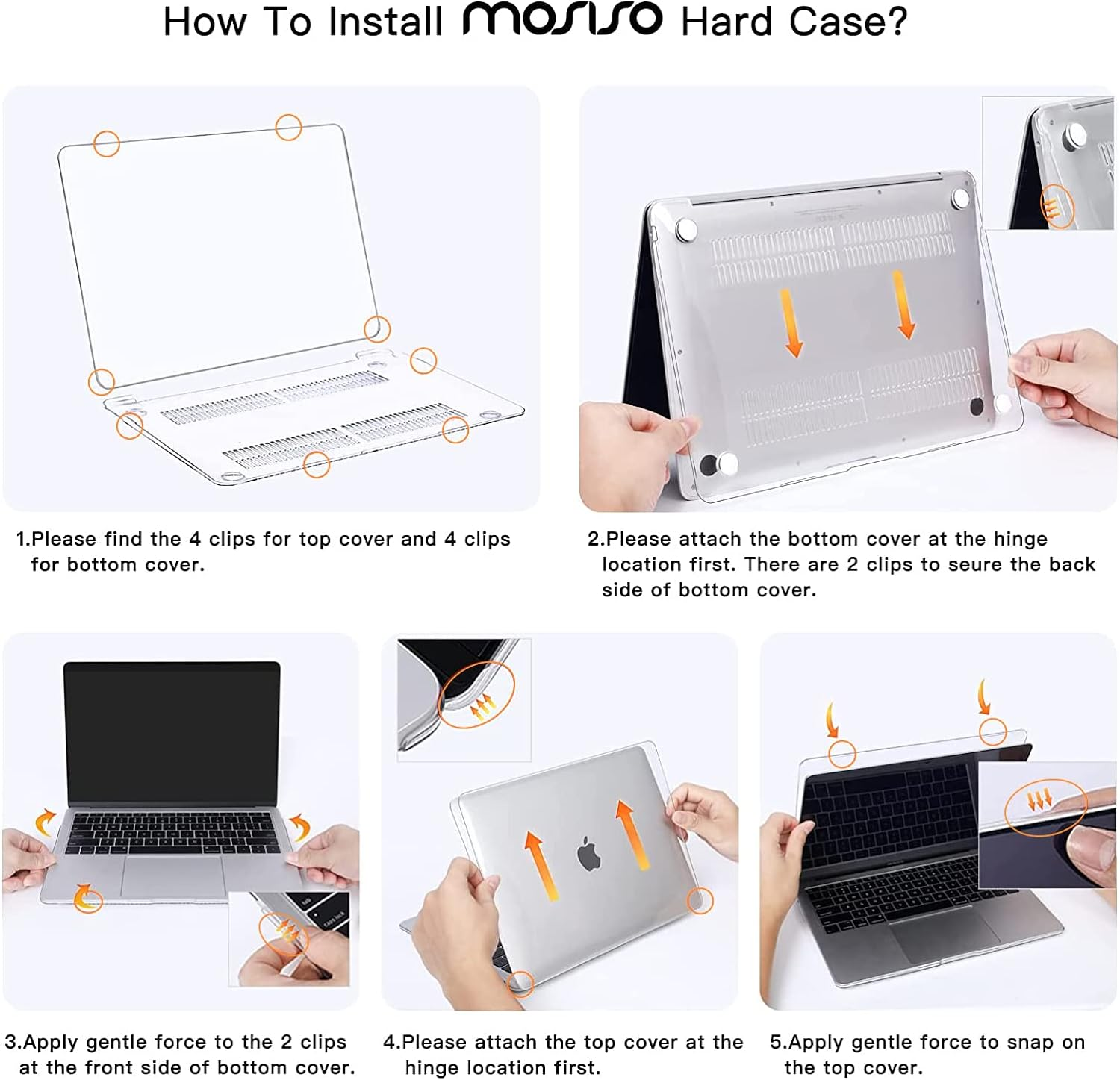 How To Install MOSISO Hard Case?

1.Please find the 4 clips for top cover and 4 clips for bottom cover.

2.Please attach the bottom cover at the hinge location first. There are 2 clips to seure the back side of bottom cover.

3.Apply gentle force to the 2 clips at the front side of bottom cover.

4.Please attach the top cover at the hinge location first.

5.Apply gentle force to snap on the top cover.