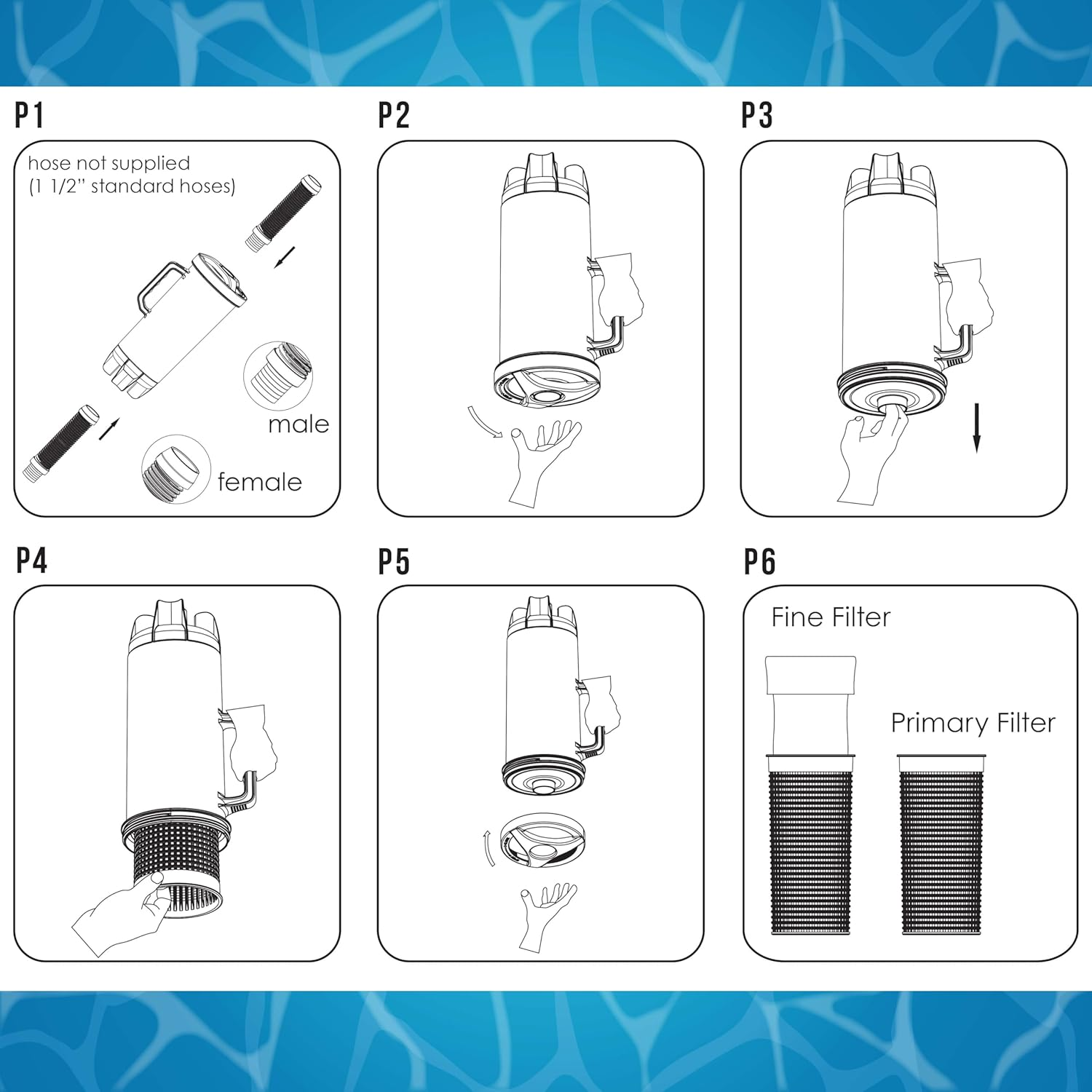 P1

hose not supplied
(1 1/2'' standard hoses)

male

female

P2

P3

P4

P5

P6

Fine Filter

Primary Filter