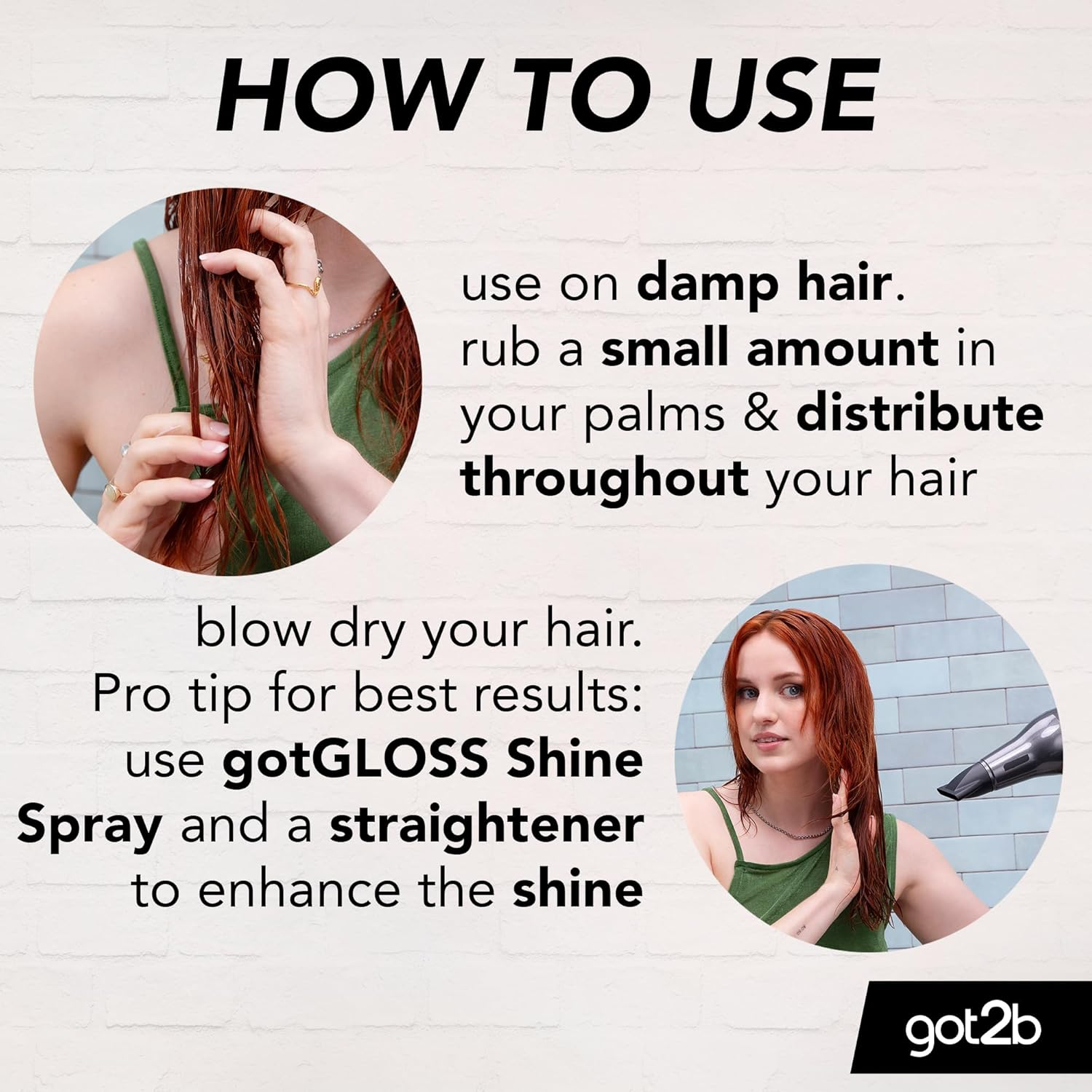 HOW TO USE

use on damp hair.
rub a small amount in your palms & distribute throughout your hair

blow dry your hair.
Pro tip for best results: use gotGLOSS Shine Spray and a straightener to enhance the shine

got2b