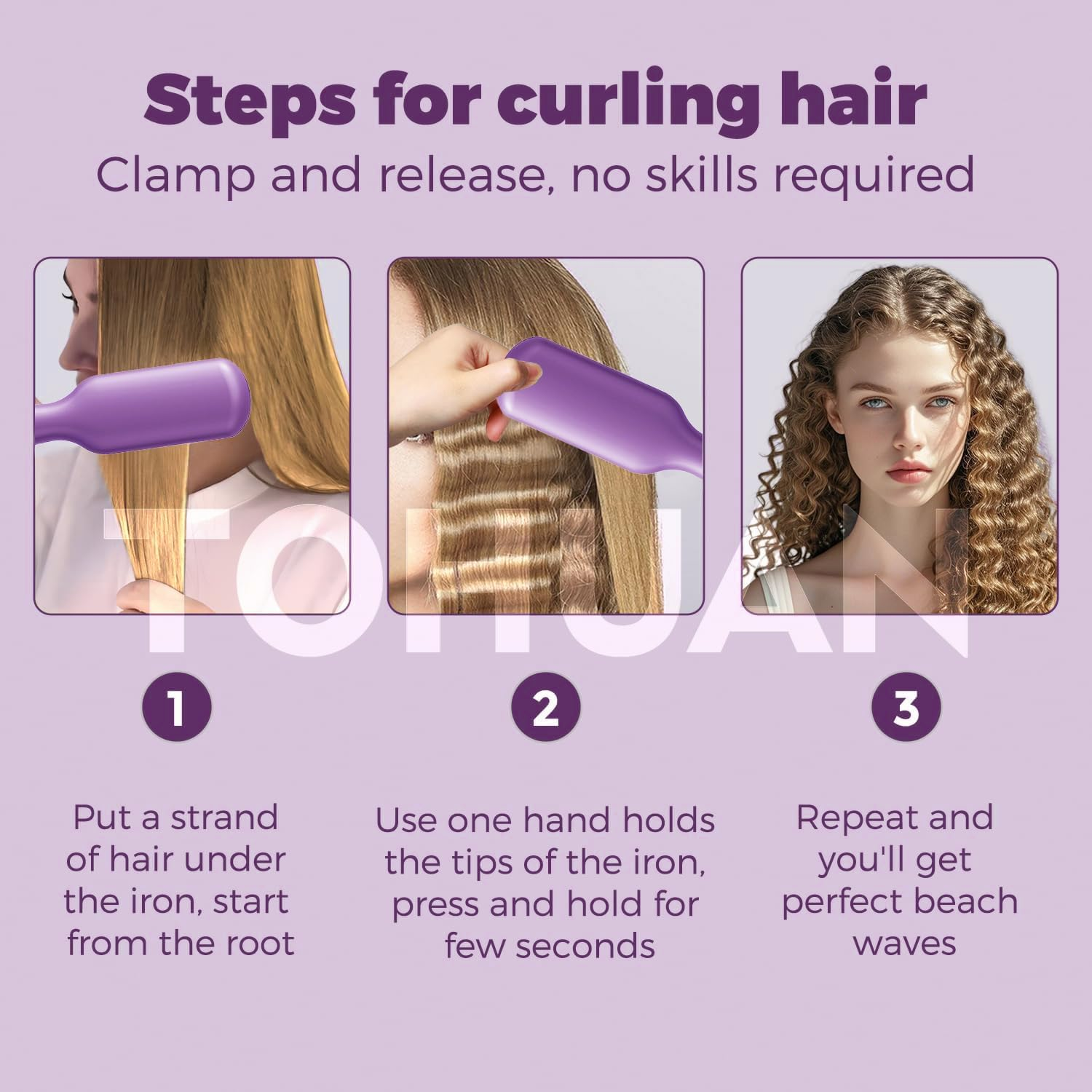 Steps for curling hair
Clamp and release, no skills required

TOHUAN

1

Put a strand of hair under the iron, start from the root

2

Use one hand holds the tips of the iron, press and hold for few seconds

3

Repeat and you'll get perfect beach waves