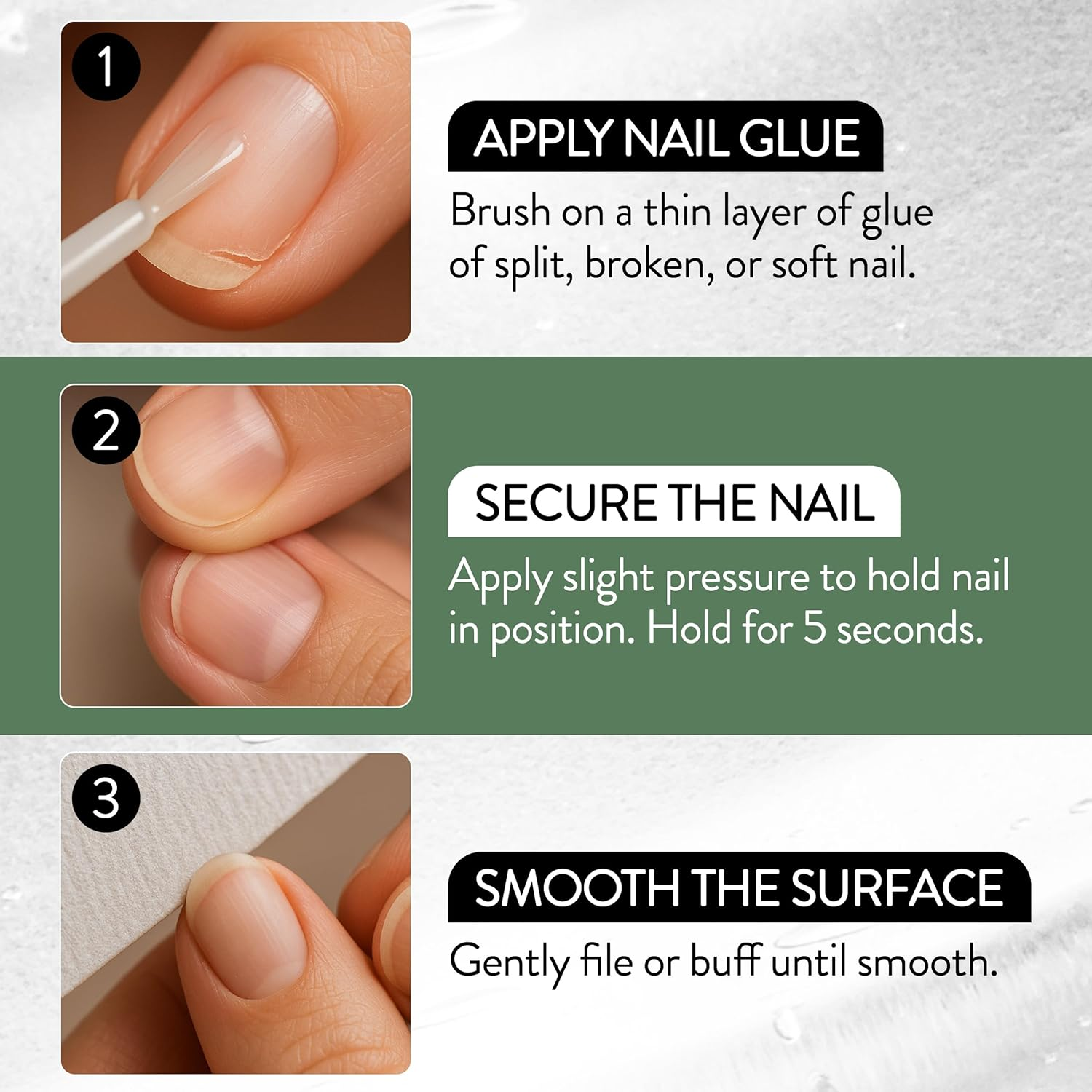 1

APPLY NAIL GLUE

Brush on a thin layer of glue of split, broken, or soft nail.

2

SECURE THE NAIL

Apply slight pressure to hold nail in position. Hold for 5 seconds.

3

SMOOTH THE SURFACE

Gently file or buff until smooth.