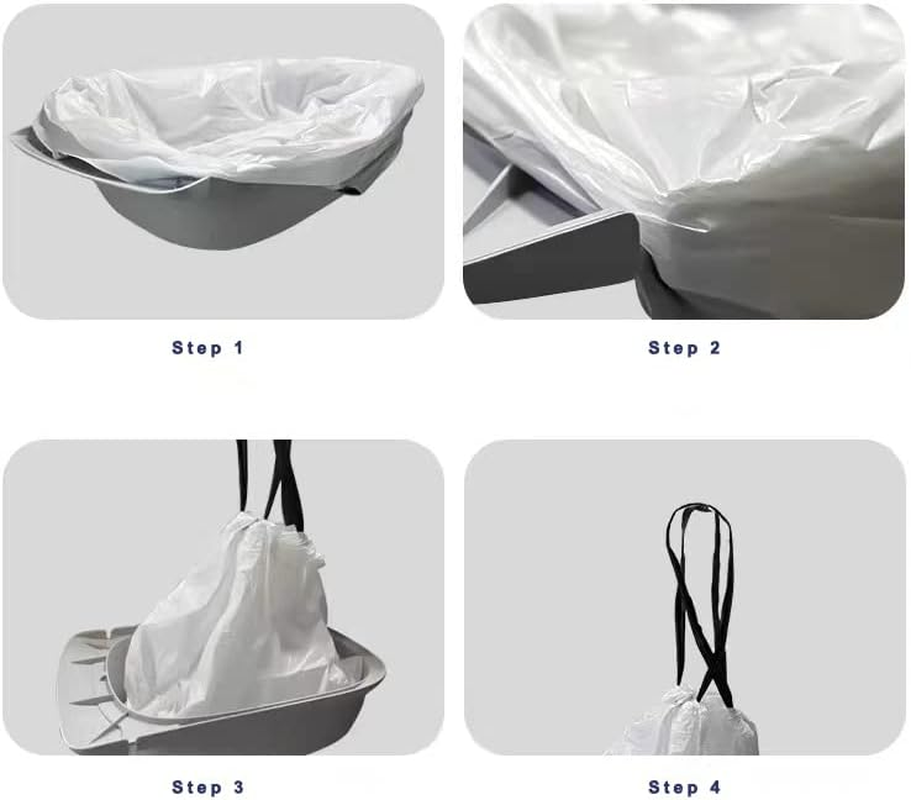 Step 1

Step 2

Step 3

Step 4