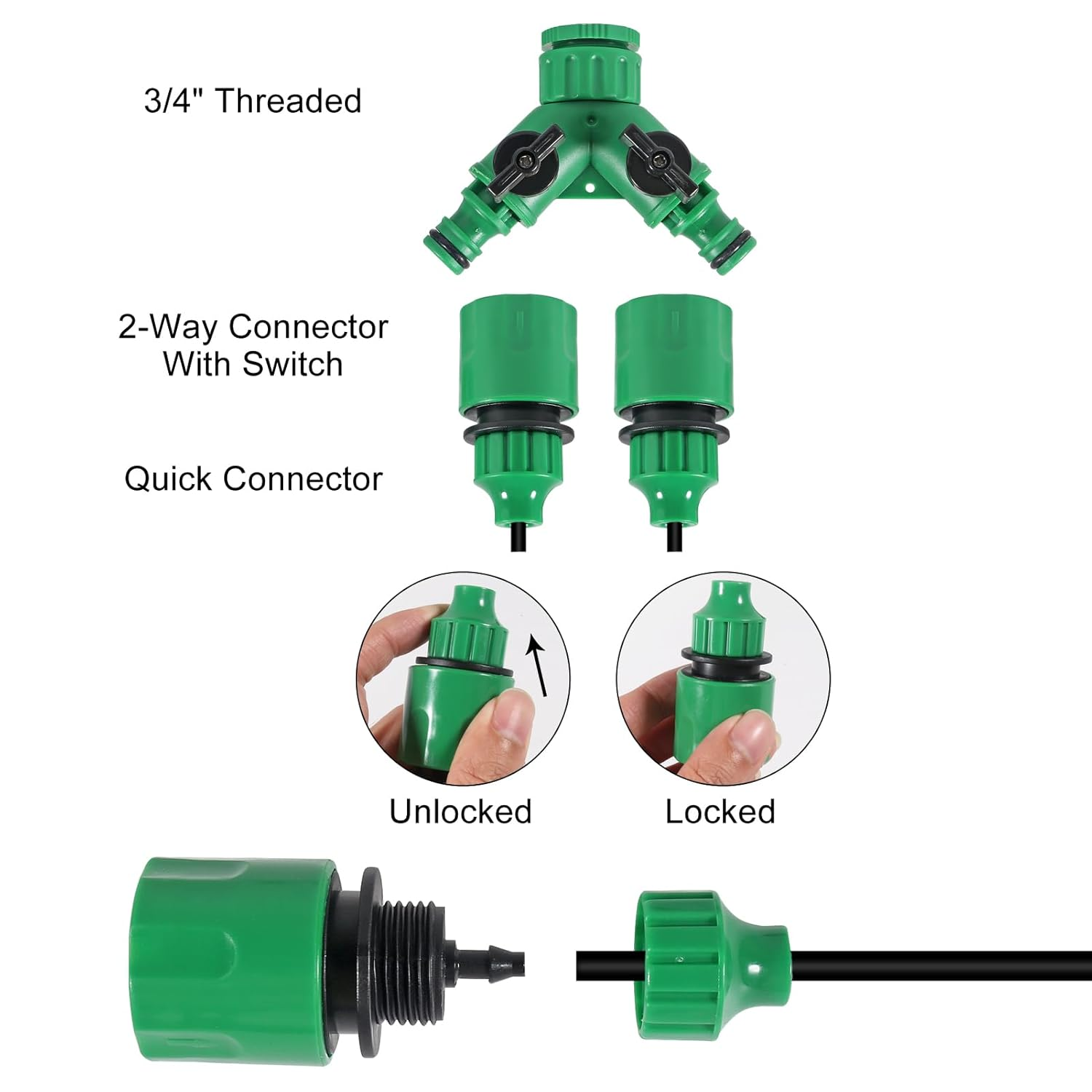 3/4" Threaded

2-Way Connector With Switch

Quick Connector

Unlocked

Locked