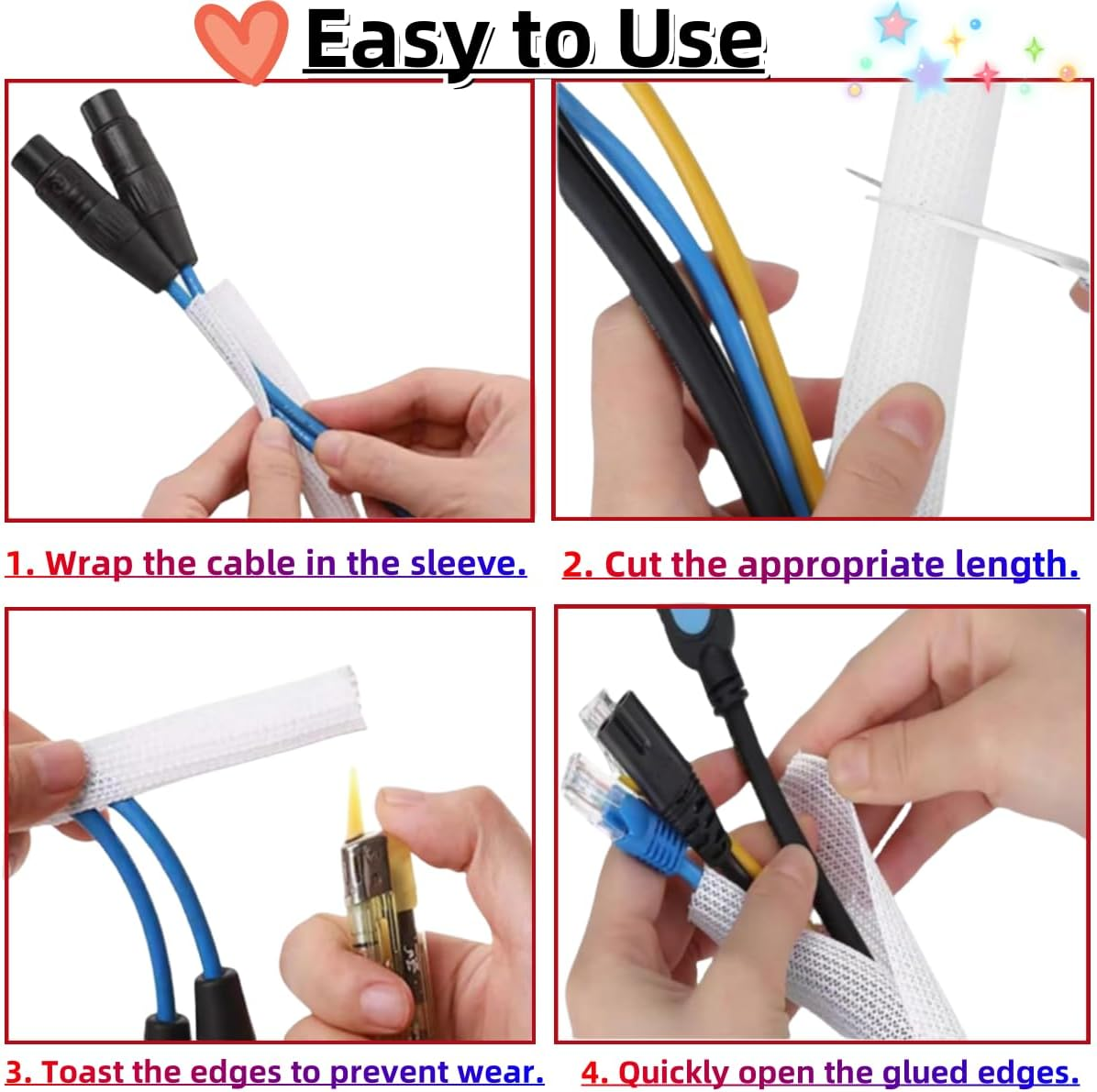 Easy to Use

1. Wrap the cable in the sleeve.

2. Cut the appropriate length.

3. Toast the edges to prevent wear.

4. Quickly open the glued edges.