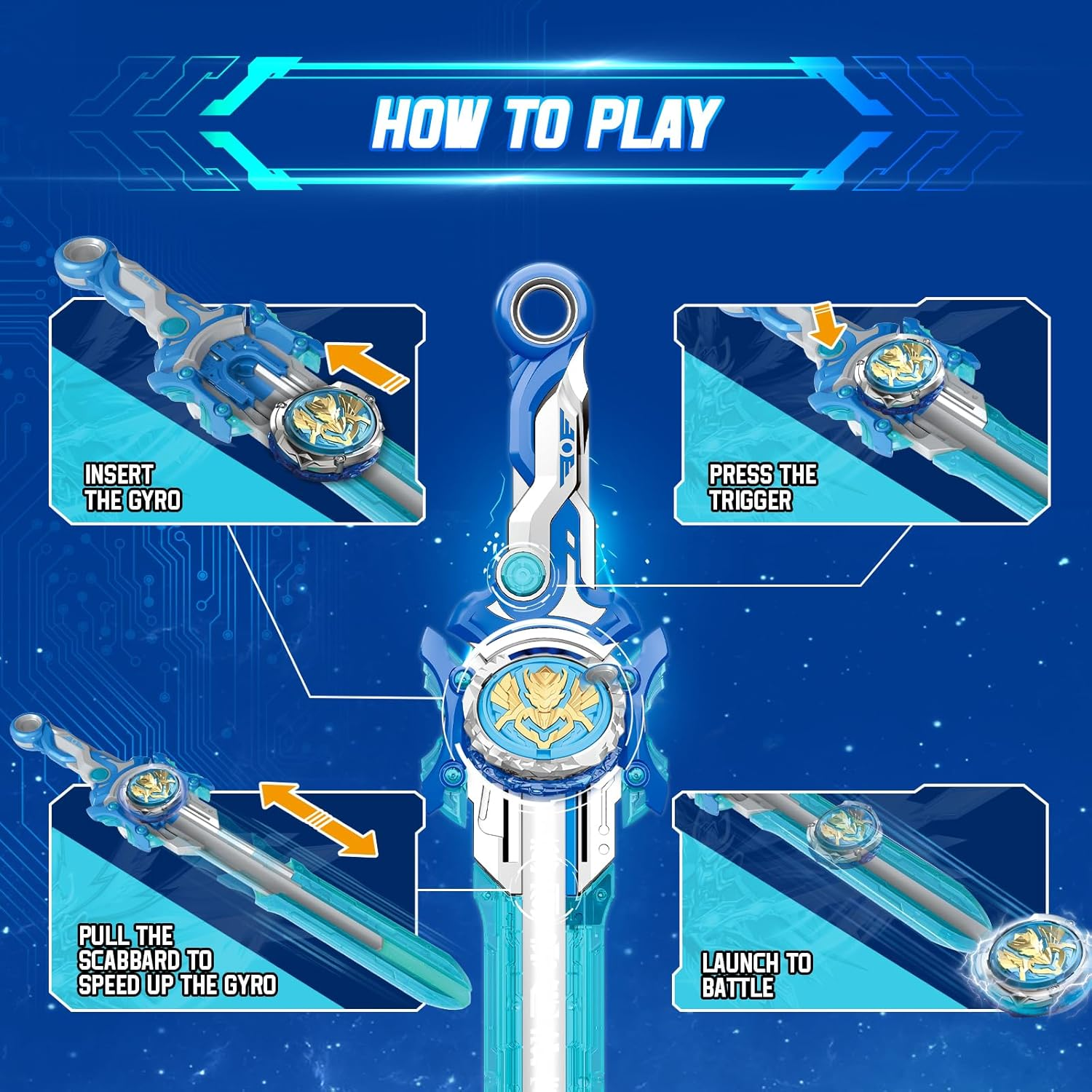 HOW TO PLAY

INSERT THE GYRO

PRESS THE TRIGGER

PULL THE SCABBARD TO SPEED UP THE GYRO

LAUNCH TO BATTLE