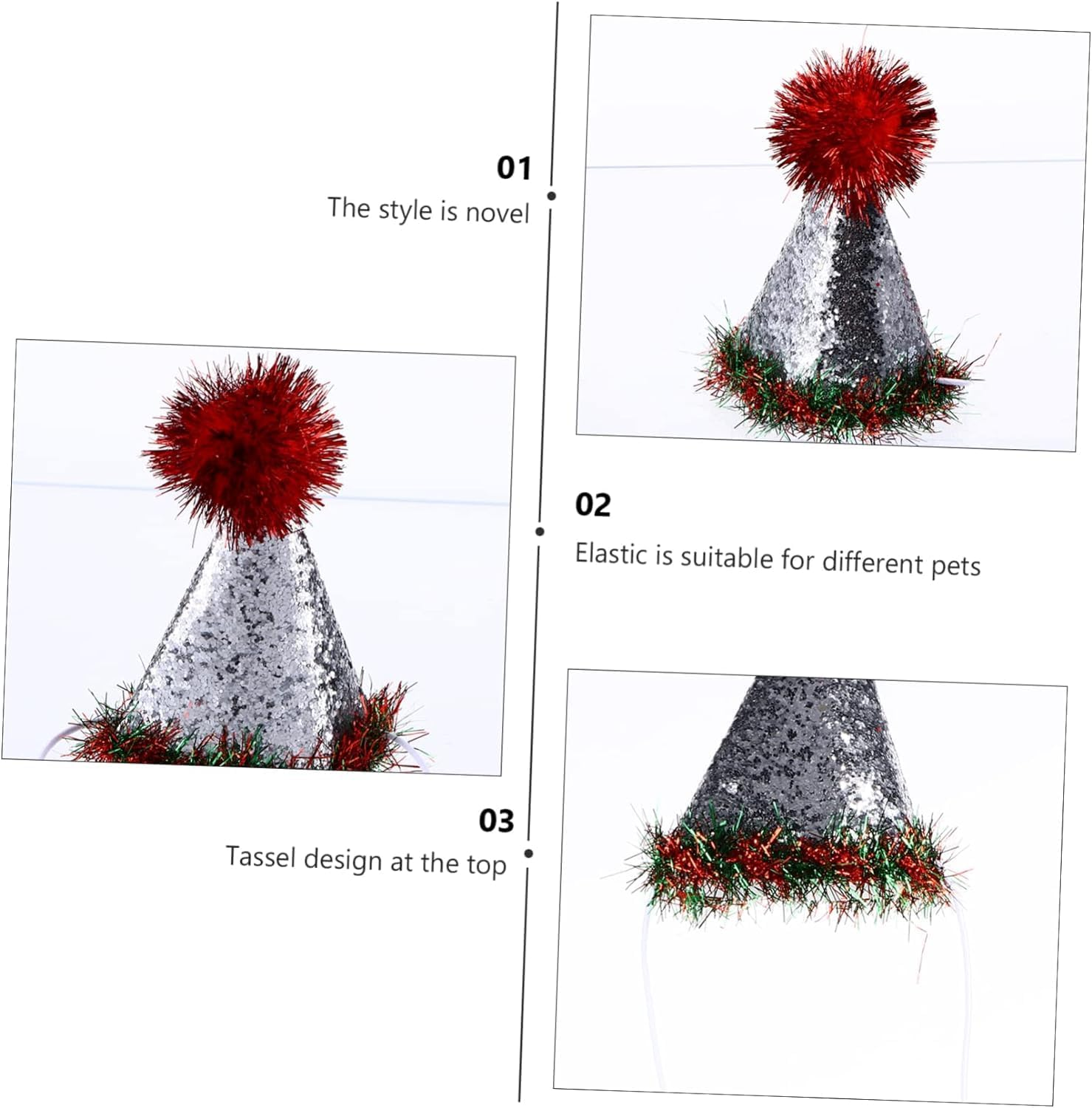 01
The style is novel

02
Elastic is suitable for different pets

03
Tassel design at the top