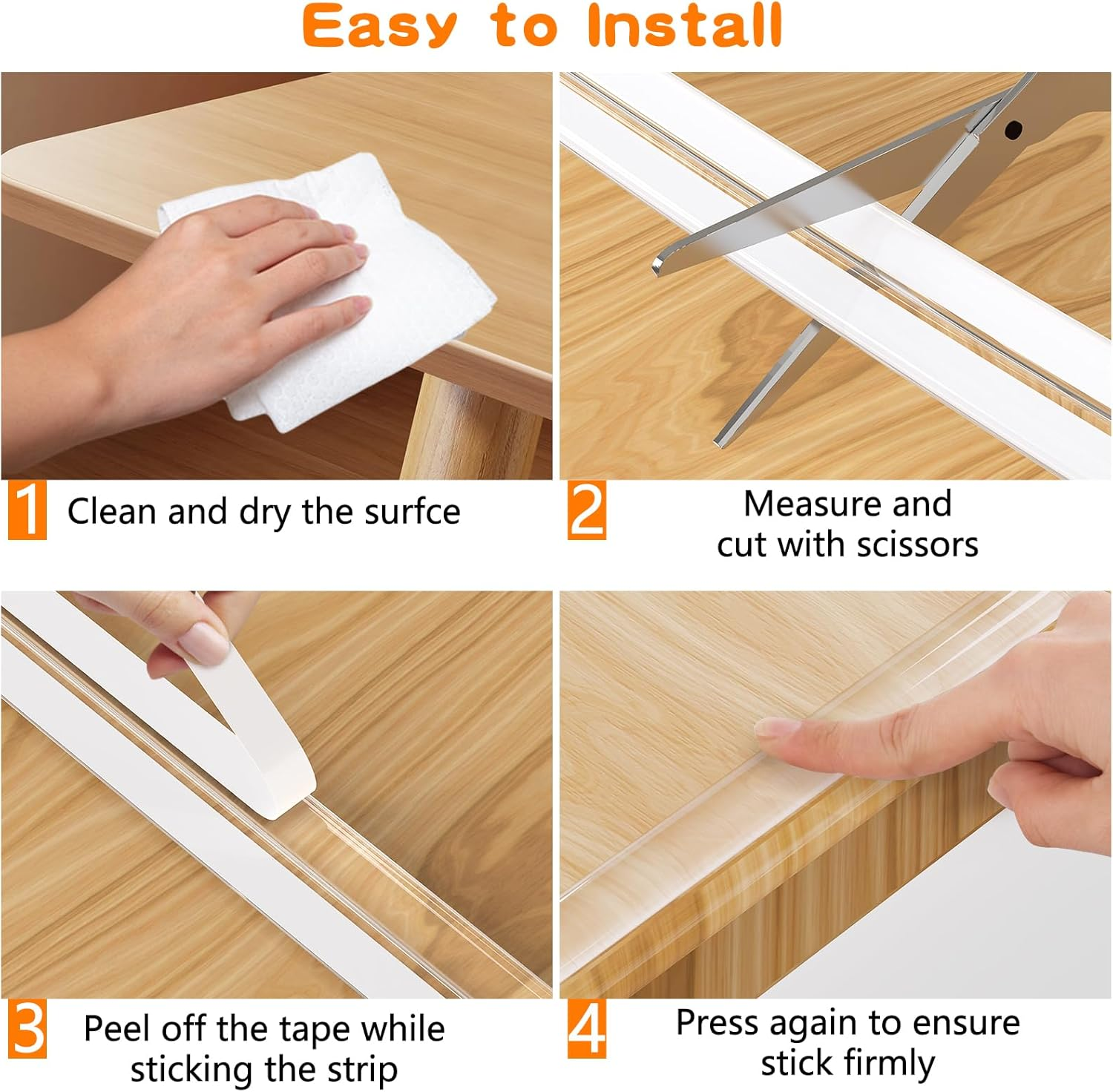 Easy to Install

1 Clean and dry the surfce

2 Measure and cut with scissors

3 Peel off the tape while sticking the strip

4 Press again to ensure stick firmly