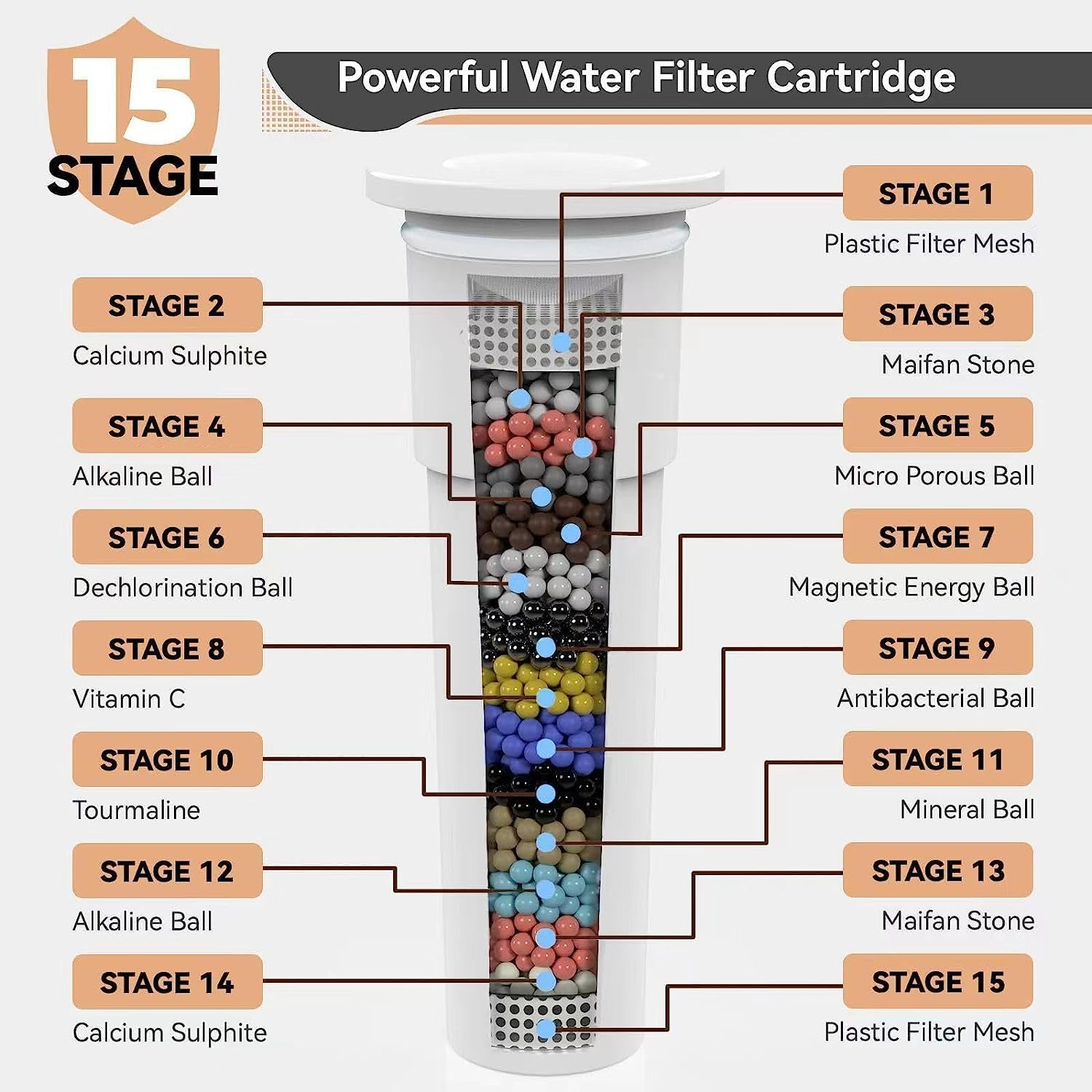 15 STAGE

Powerful Water Filter Cartridge

STAGE 1
Plastic Filter Mesh

STAGE 2
Calcium Sulphite

STAGE 3
Maifan Stone

STAGE 4
Alkaline Ball

STAGE 5
Micro Porous Ball

STAGE 6
Dechlorination Ball

STAGE 7
Magnetic Energy Ball

STAGE 8
Vitamin C

STAGE 9
Antibacterial Ball

STAGE 10
Tourmaline

STAGE 11
Mineral Ball

STAGE 12
Alkaline Ball

STAGE 13
Maifan Stone

STAGE 14
Calcium Sulphite

STAGE 15
Plastic Filter Mesh